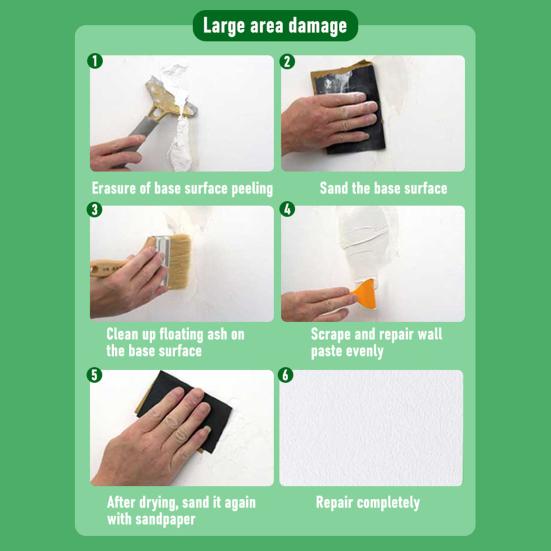 Large area damage

1
Erasure of base surface peeling

2
Sand the base surface

3
Clean up floating ash on the base surface

4
Scrape and repair wall paste evenly

5
After drying, sand it again with sandpaper

6
Repair completely