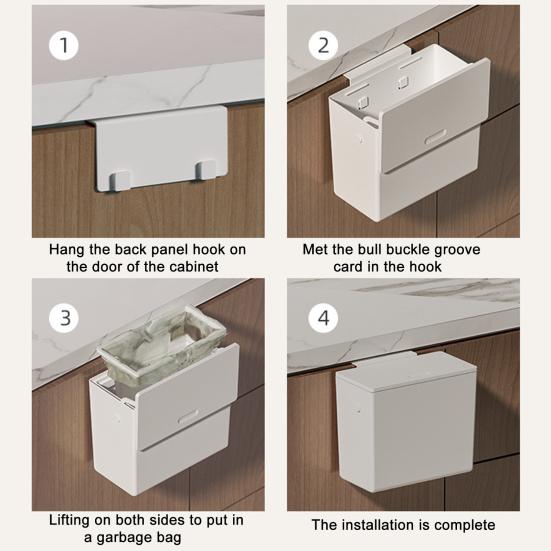 1

Hang the back panel hook on the door of the cabinet

2

Met the bull buckle groove card in the hook

3

Lifting on both sides to put in a garbage bag

4

The installation is complete