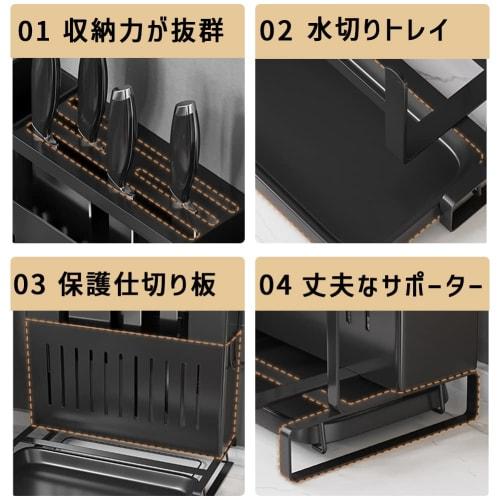 01 収納力が抜群

02 水切りトレイ

03 保護仕切り板

04 丈夫なサポーター