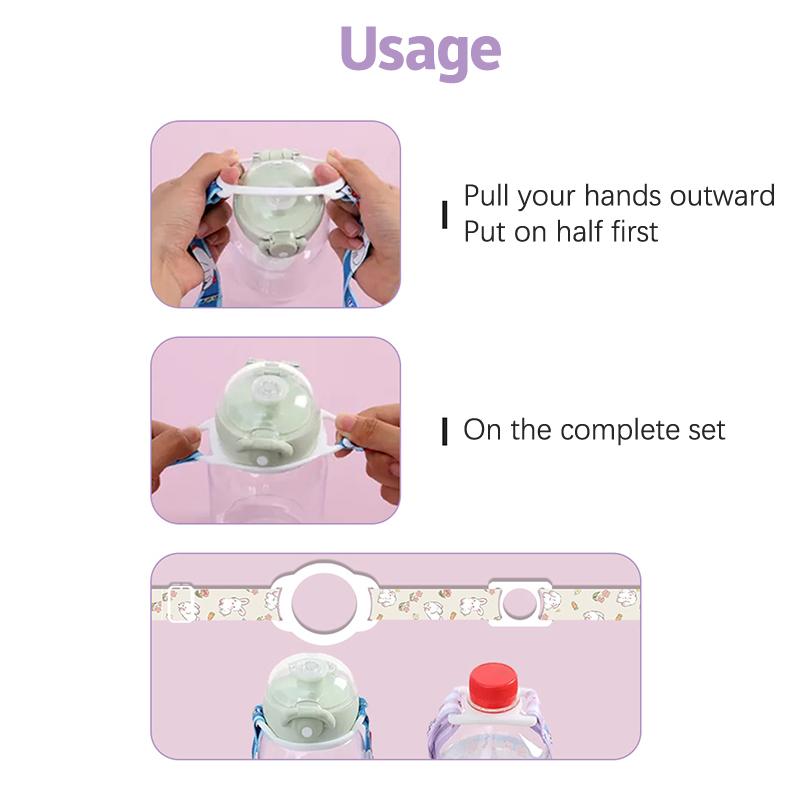 Usage

Pull your hands outward
Put on half first

On the complete set