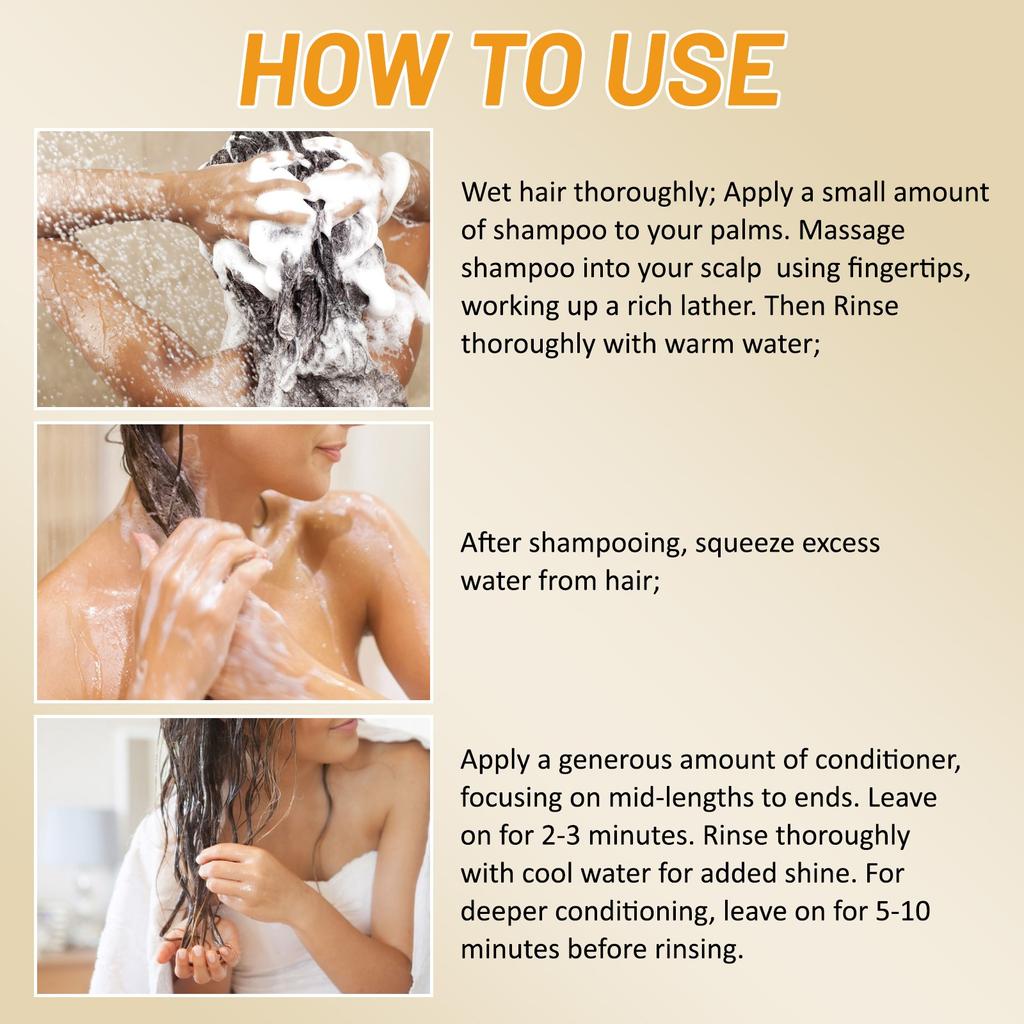 HOW TO USE

Wet hair thoroughly; Apply a small amount of shampoo to your palms. Massage shampoo into your scalp  using fingertips, working up a rich lather. Then Rinse thoroughly with warm water;

After shampooing, squeeze excess water from hair;

Apply a generous amount of conditioner, focusing on mid-lengths to ends. Leave on for 2-3 minutes. Rinse thoroughly with cool water for added shine. For deeper conditioning, leave on for 5-10 minutes before rinsing.