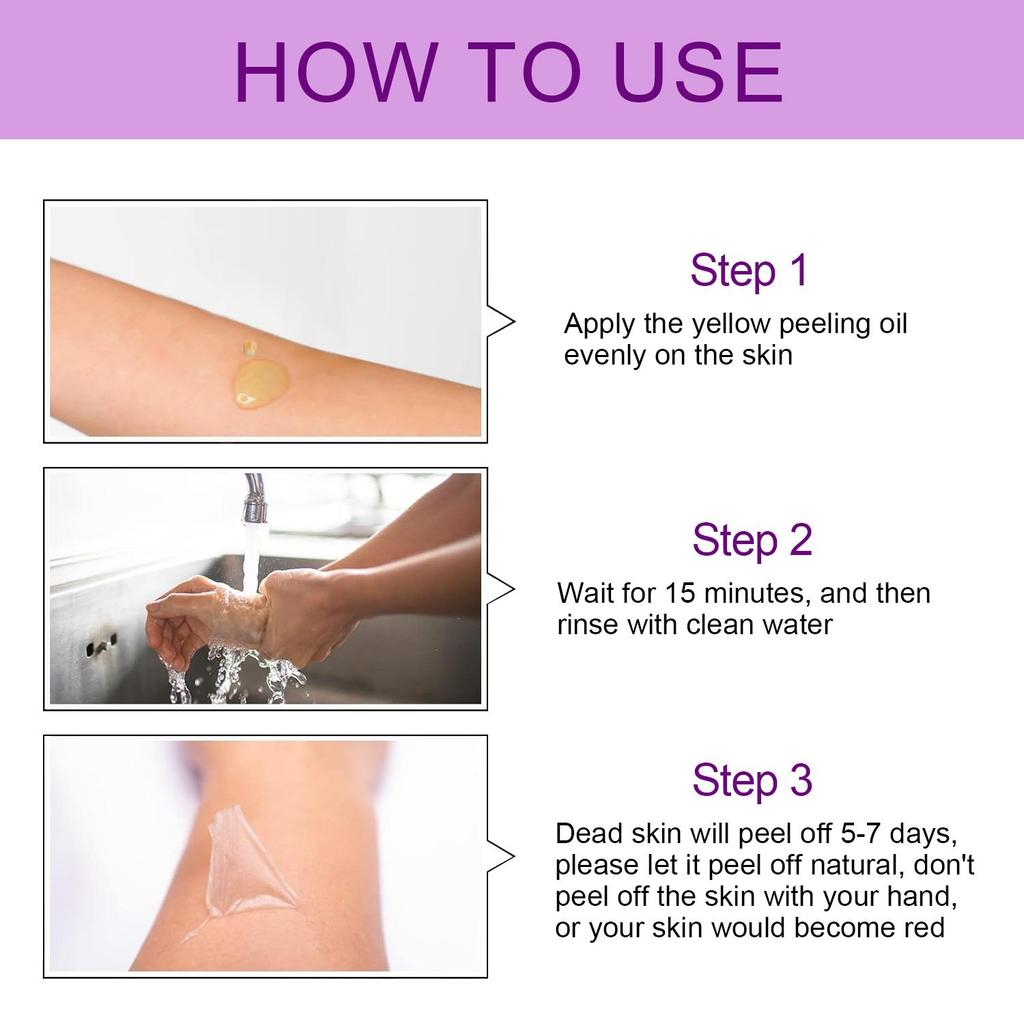 HOW TO USE

Step 1

Apply the yellow peeling oil evenly on the skin

Step 2

Wait for 15 minutes, and then rinse with clean water

Step 3

Dead skin will peel off 5-7 days, please let it peel off natural, don't peel off the skin with your hand, or your skin would become red