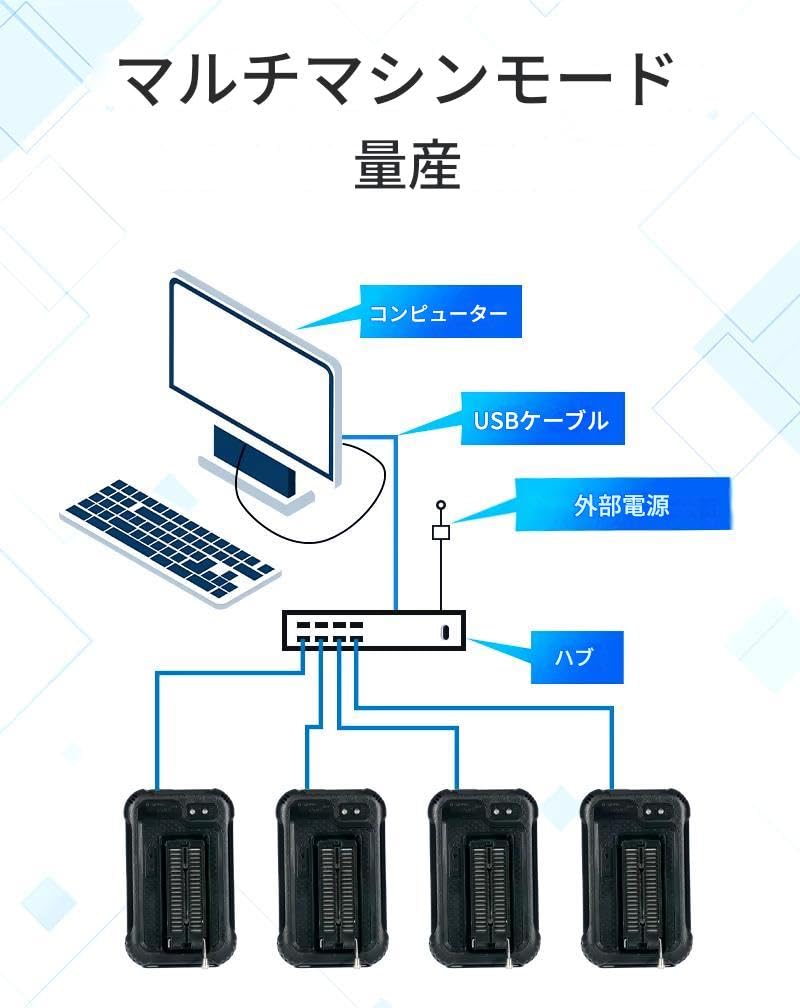 マルチマシンモード
量産

コンピューター

USBケーブル

外部電源

ハブ