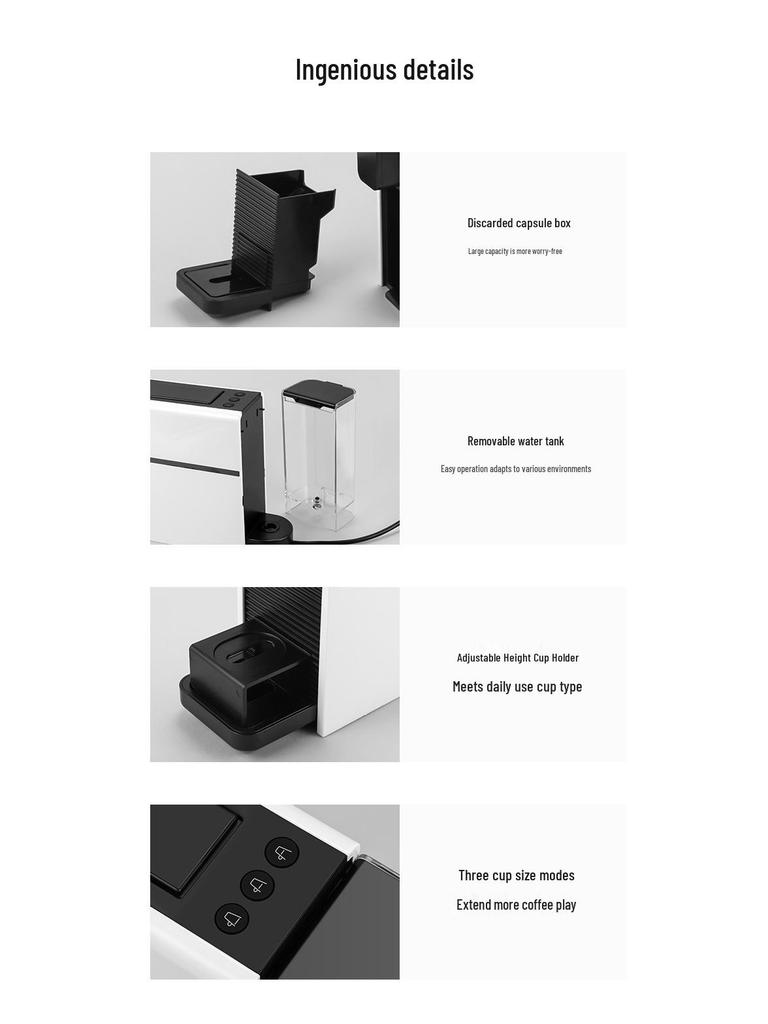 Ingenious details

Discarded capsule box

Large capacity is more worry-free

Removable water tank

Easy operation adapts to various environments

Adjustable Height Cup Holder

Meets daily use cup type

Three cup size modes

Extend more coffee play