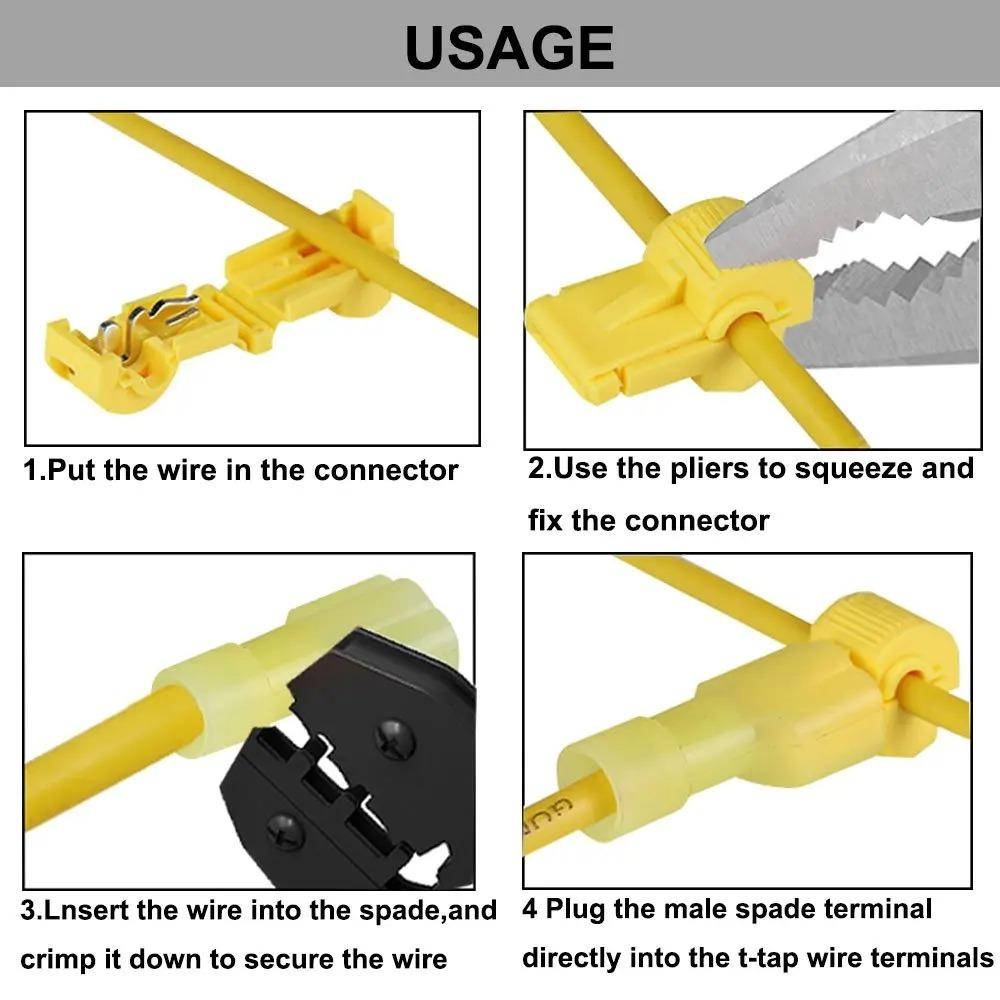 USAGE

1.Put the wire in the connector

2.Use the pliers to squeeze and fix the connector

3.Lnsert the wire into the spade,and crimp it down to secure the wire

4 Plug the male spade terminal directly into the t-tap wire terminals