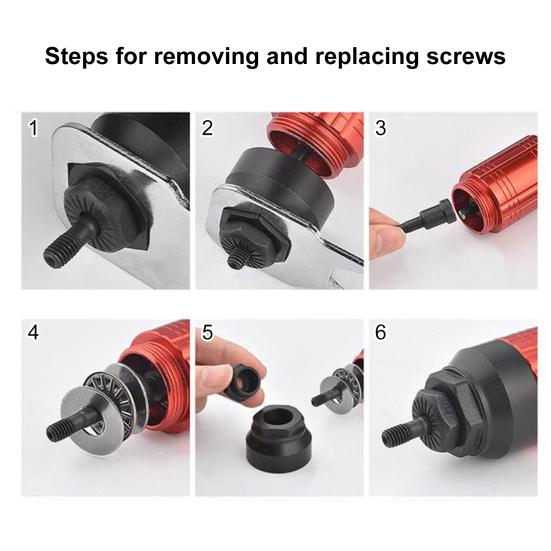 Steps for removing and replacing screws

1

2

3

4

5

6