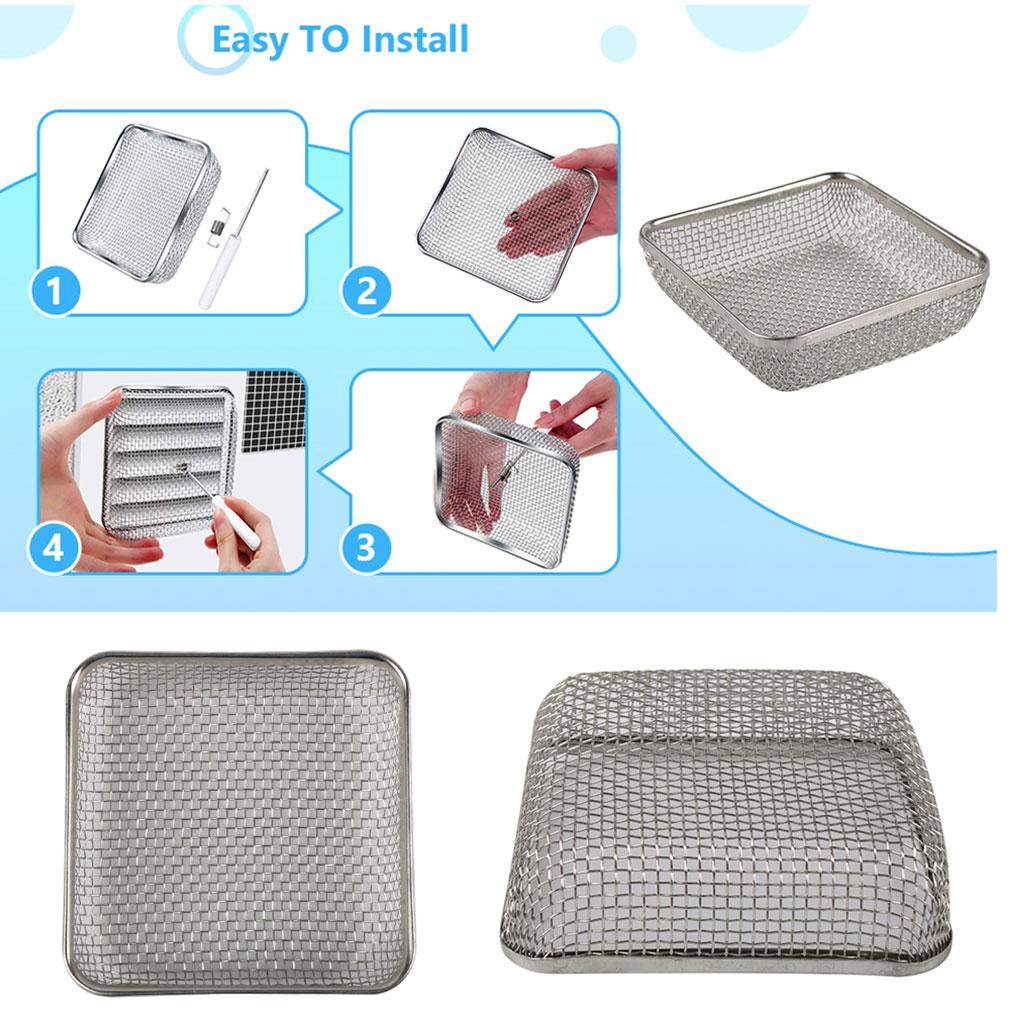 Easy TO Install

1

2

4

3