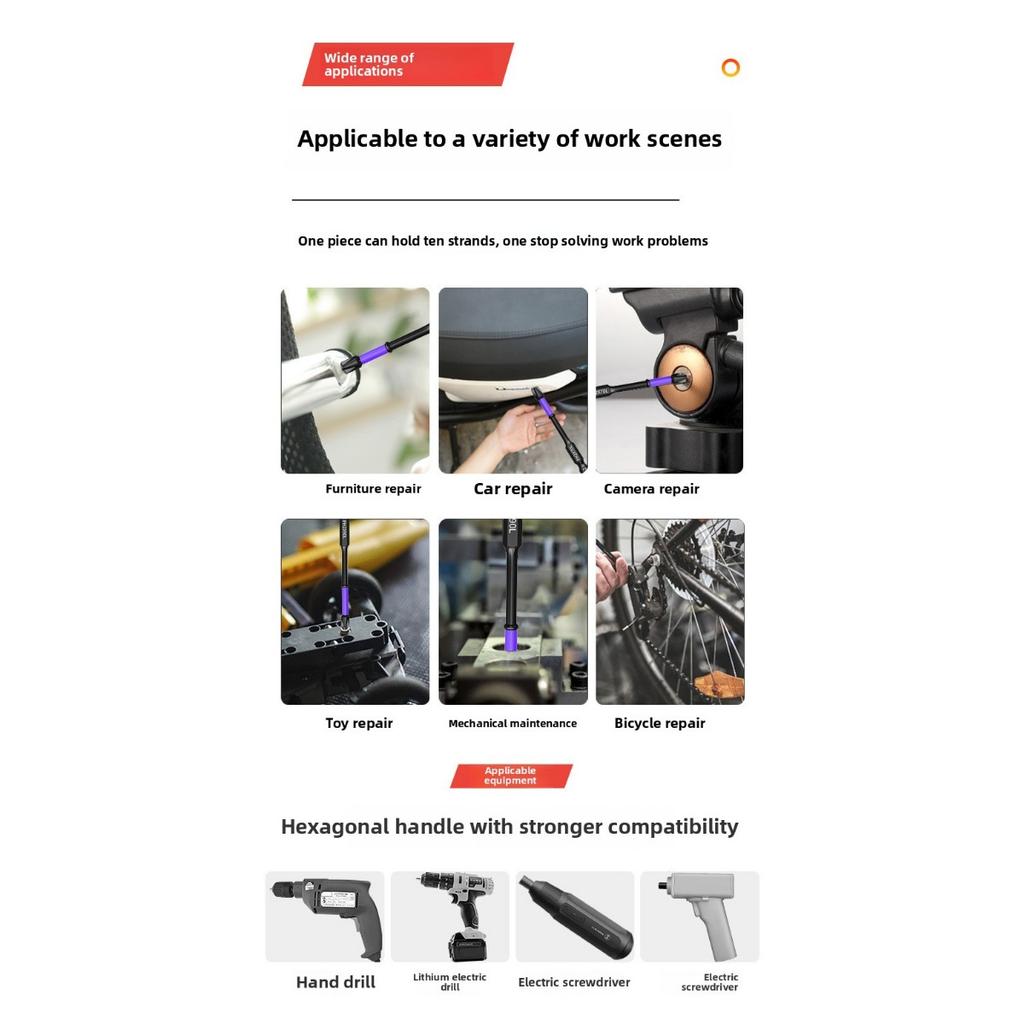 Wide range of applications

Applicable to a variety of work scenes

One piece can hold ten strands, one stop solving work problems

Furniture repair

Car repair

Camera repair

Toy repair

Mechanical maintenance

Bicycle repair

Applicable equipment

Hexagonal handle with stronger compatibility

Hand drill

Lithium electric drill

Electric screwdriver

Electric screwdriver