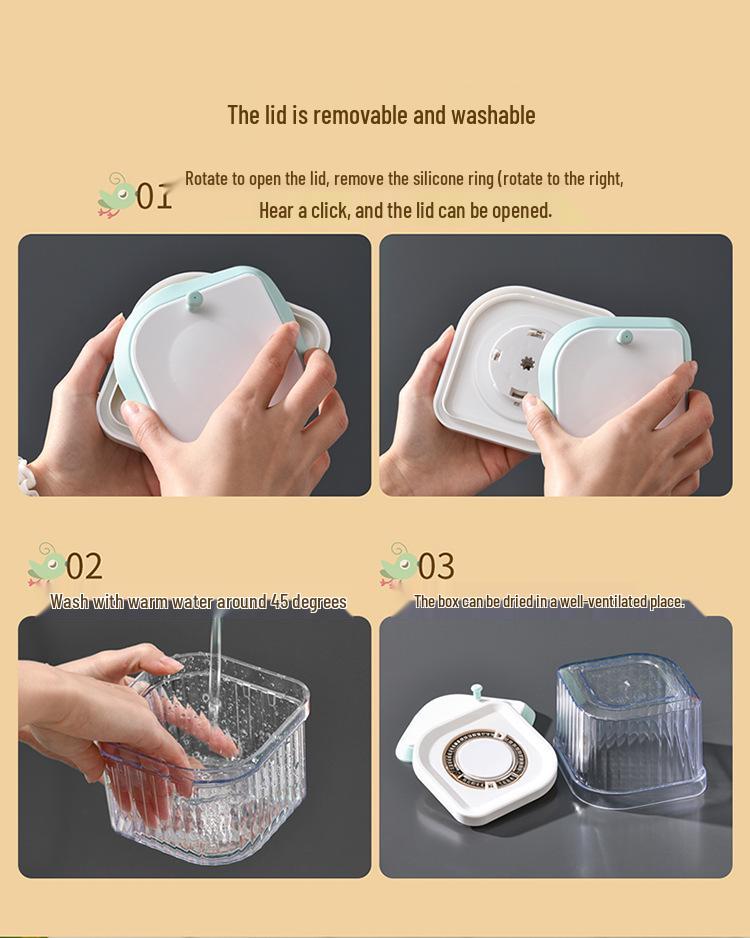 The lid is removable and washable

01 Rotate to open the lid, remove the silicone ring (rotate to the right, Hear a click, and the lid can be opened.

02
Wash with warm water around 45 degrees

03
The box can be dried in a well-ventilated place.