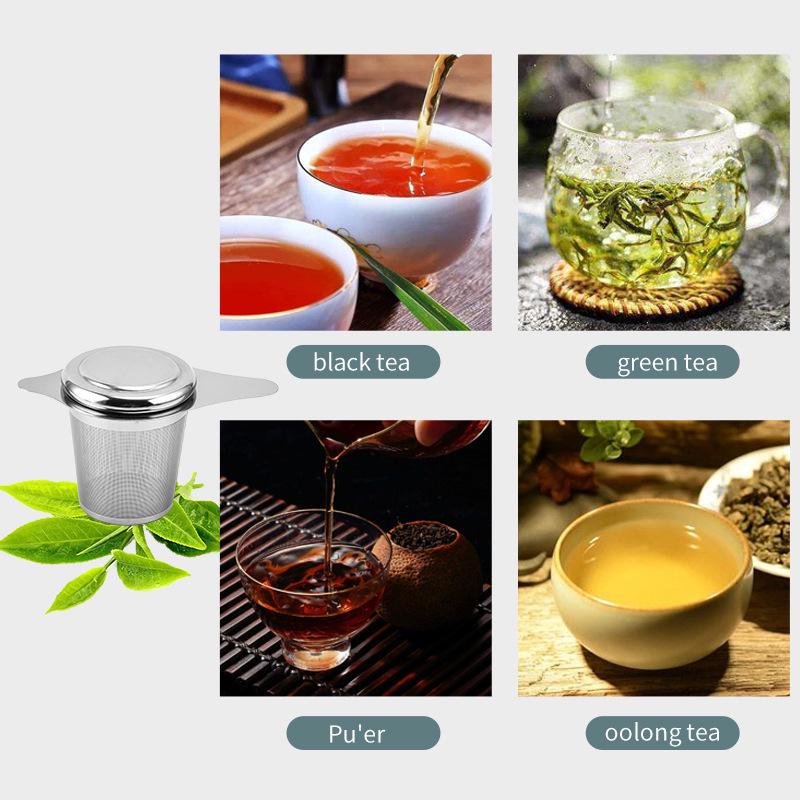 black tea

green tea

Pu'er

oolong tea