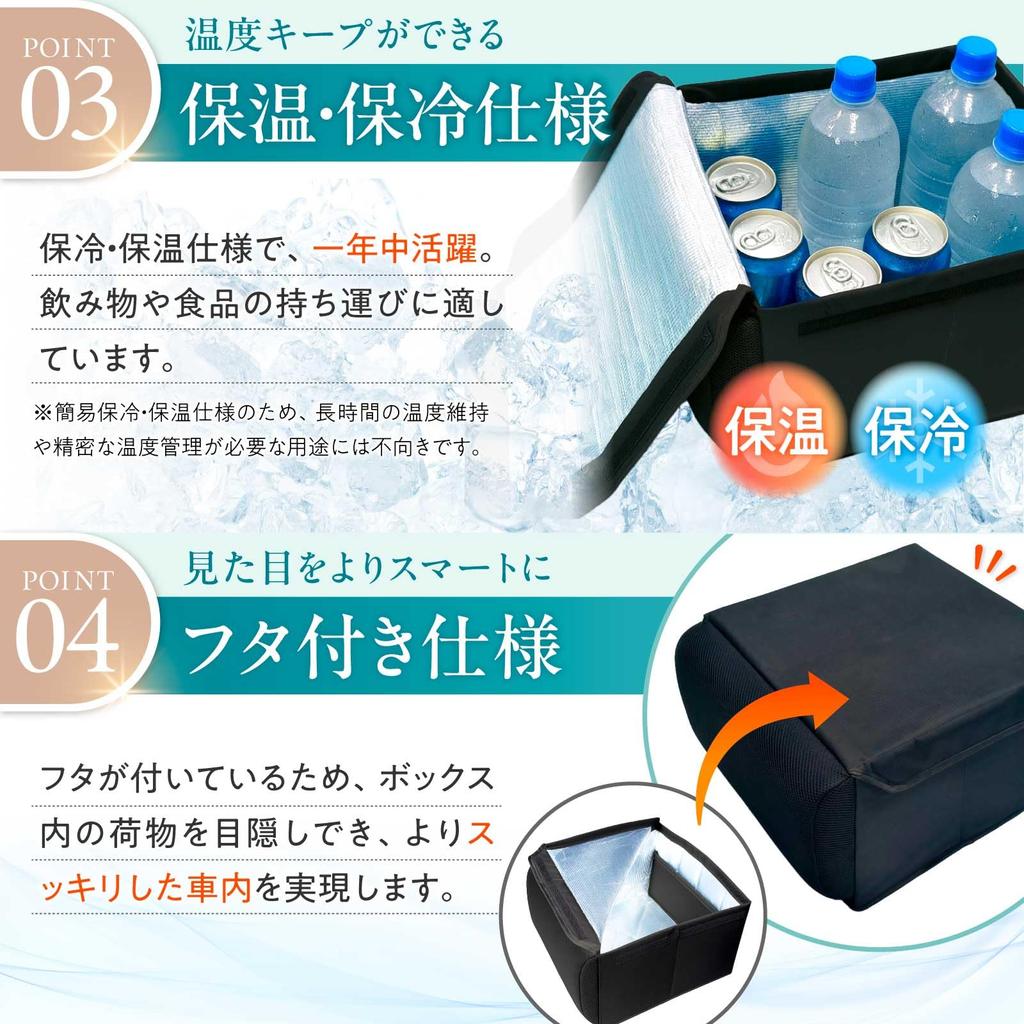 POINT
03
温度キープができる
保温・保冷仕様

保冷・保温仕様で、一年中活躍。飲み物や食品の持ち運びに適しています。

※簡易保冷・保温仕様のため、長時間の温度維持や精密な温度管理が必要な用途には不向きです。

保温
保冷

POINT
04
見た目をよりスマートに
フタ付き仕様

フタが付いているため、ボックス内の荷物を目隠しでき、よりスッキリした車内を実現します。