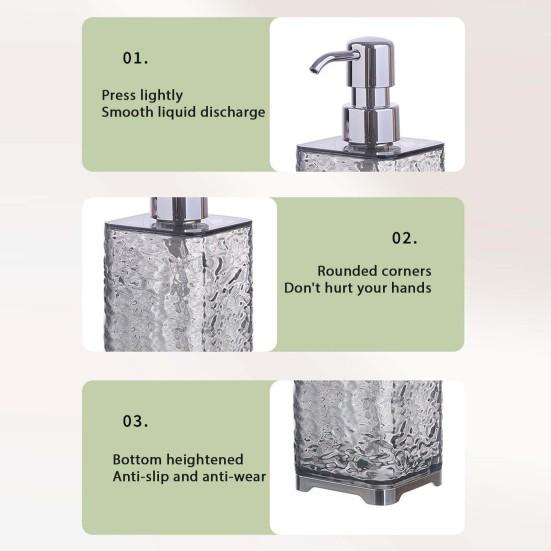 01.

Press lightly
Smooth liquid discharge

02.

Rounded corners
Don't hurt your hands

03.

Bottom heightened
Anti-slip and anti-wear