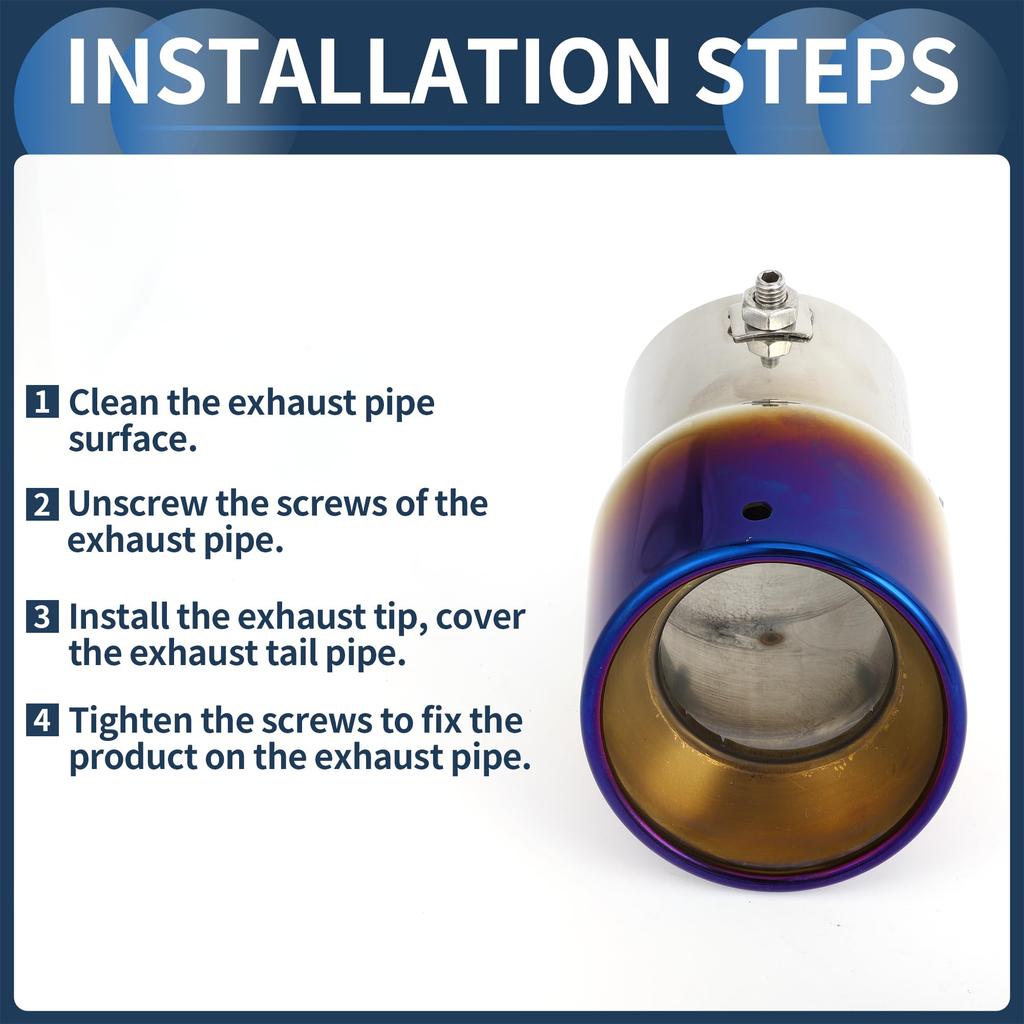 INSTALLATION STEPS

1 Clean the exhaust pipe surface.

2 Unscrew the screws of the exhaust pipe.

3 Install the exhaust tip, cover the exhaust tail pipe.

4 Tighten the screws to fix the product on the exhaust pipe.