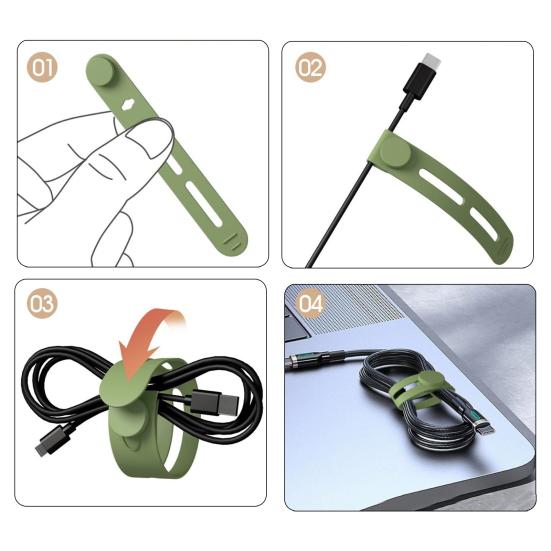 01

02

03

04