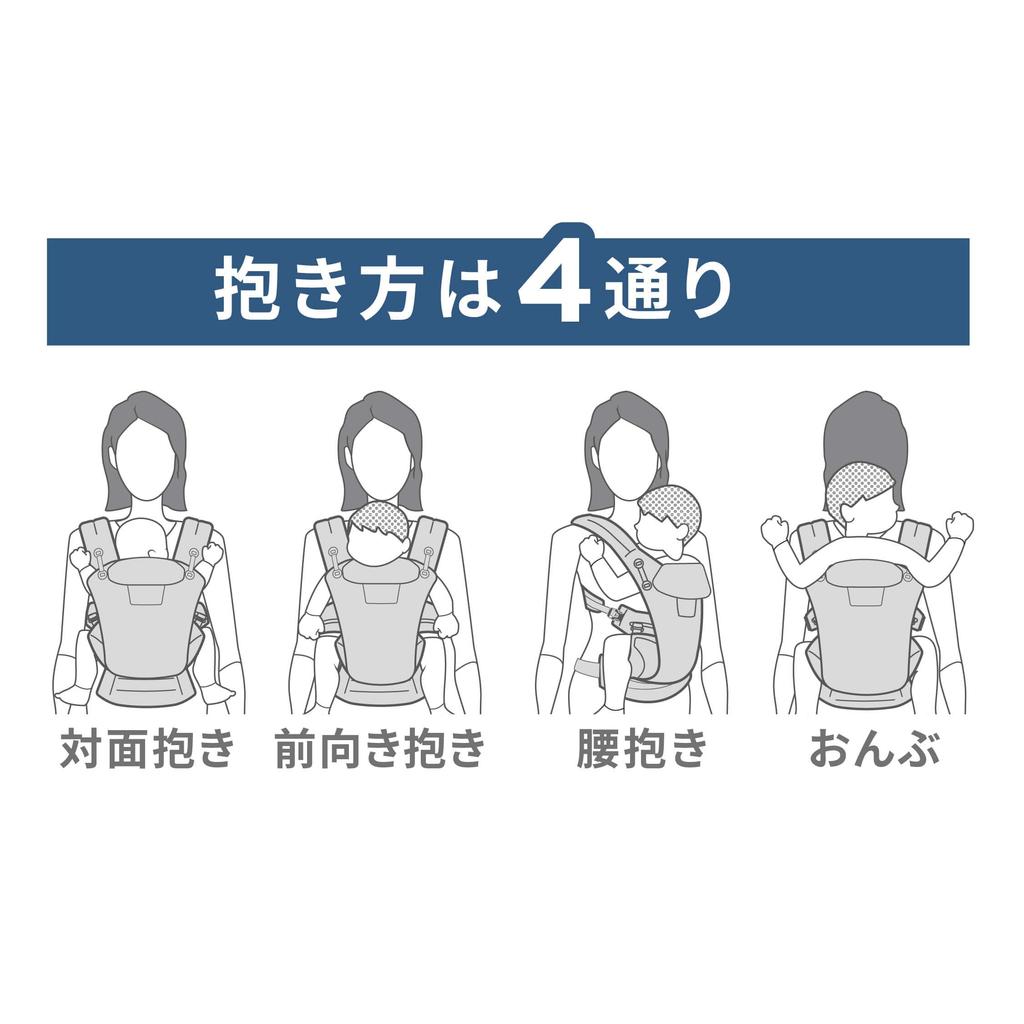 抱き方は4通り

対面抱き

前向き抱き

腰抱き

おんぶ