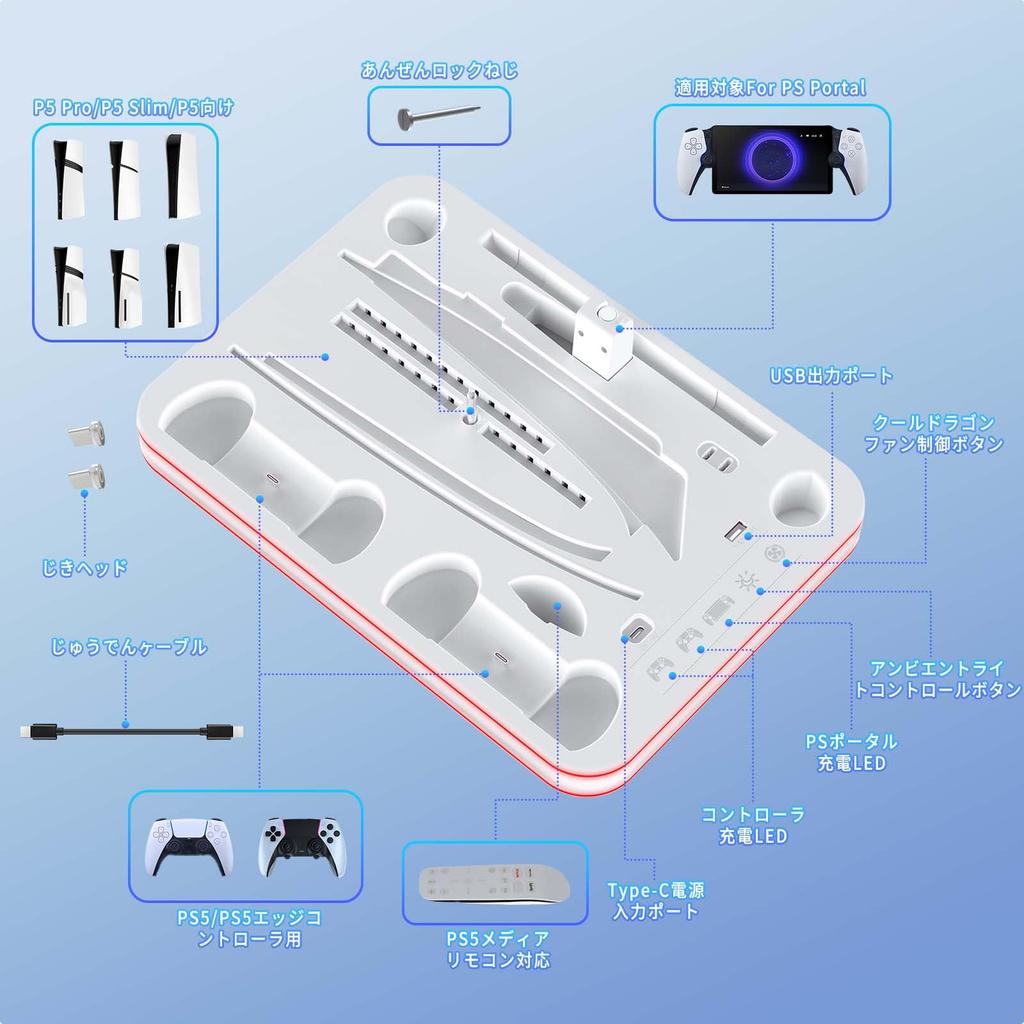 P5 Pro/P5 Slim/P5向け

あんぜんロックねじ

適用対象For PS Portal

USB出力ポート

クールドラゴンファン制御ボタン

じきヘッド

じゅうでんケーブル

アンビエントライトコントロールボタン

PSポータル充電LED

コントローラ充電LED

Type-C電源入力ポート

PS5/PS5エッジコントローラ用

PS5メディアリモコン対応