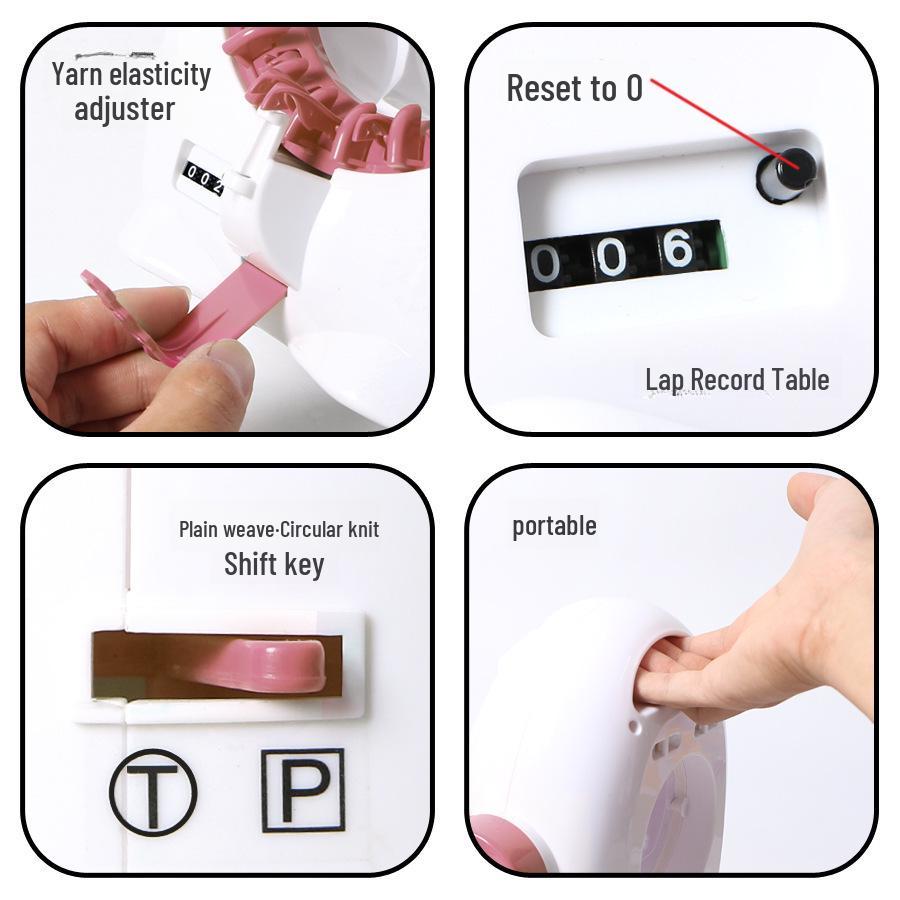 Yarn elasticity adjuster

002

Reset to 0

006

Lap Record Table

Plain weave·Circular knit
Shift key

T P

portable