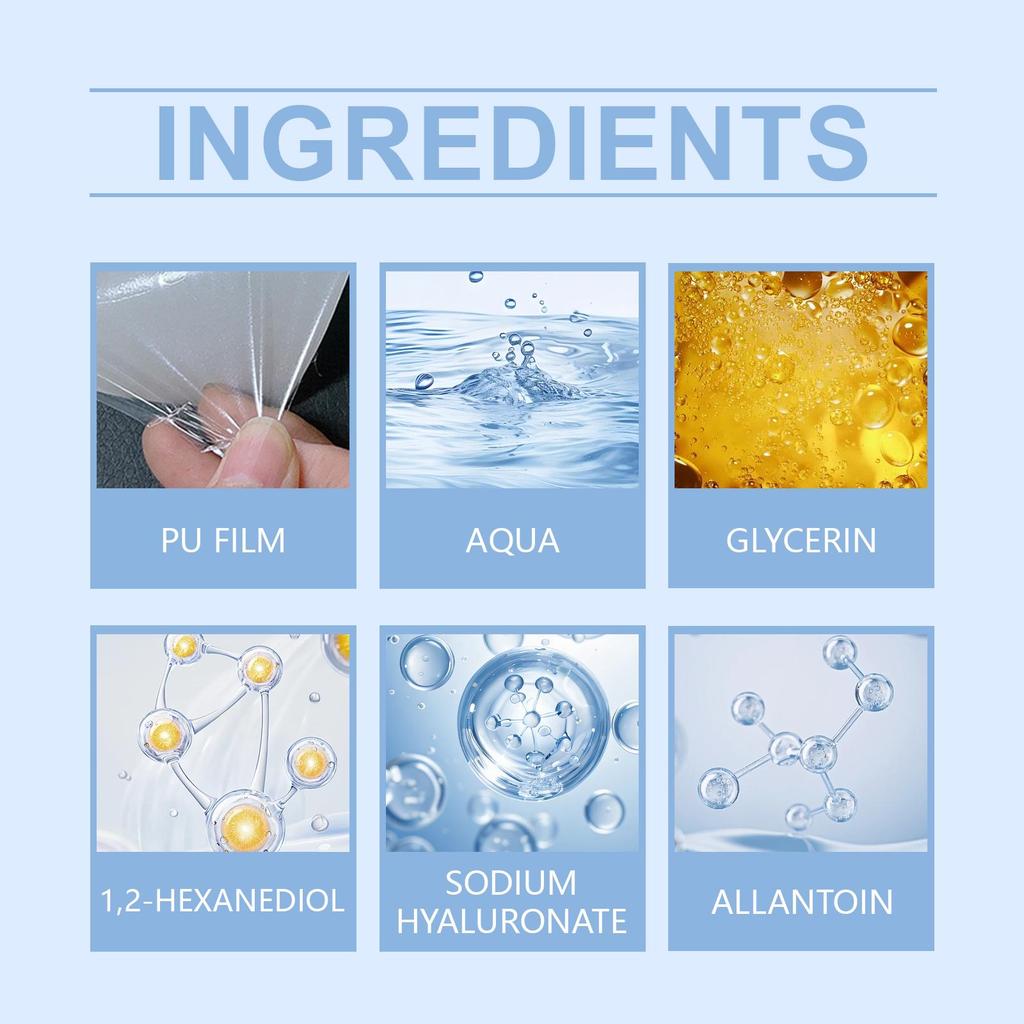 INGREDIENTS

PU FILM

AQUA

GLYCERIN

1,2-HEXANEDIOL

SODIUM HYALURONATE

ALLANTOIN