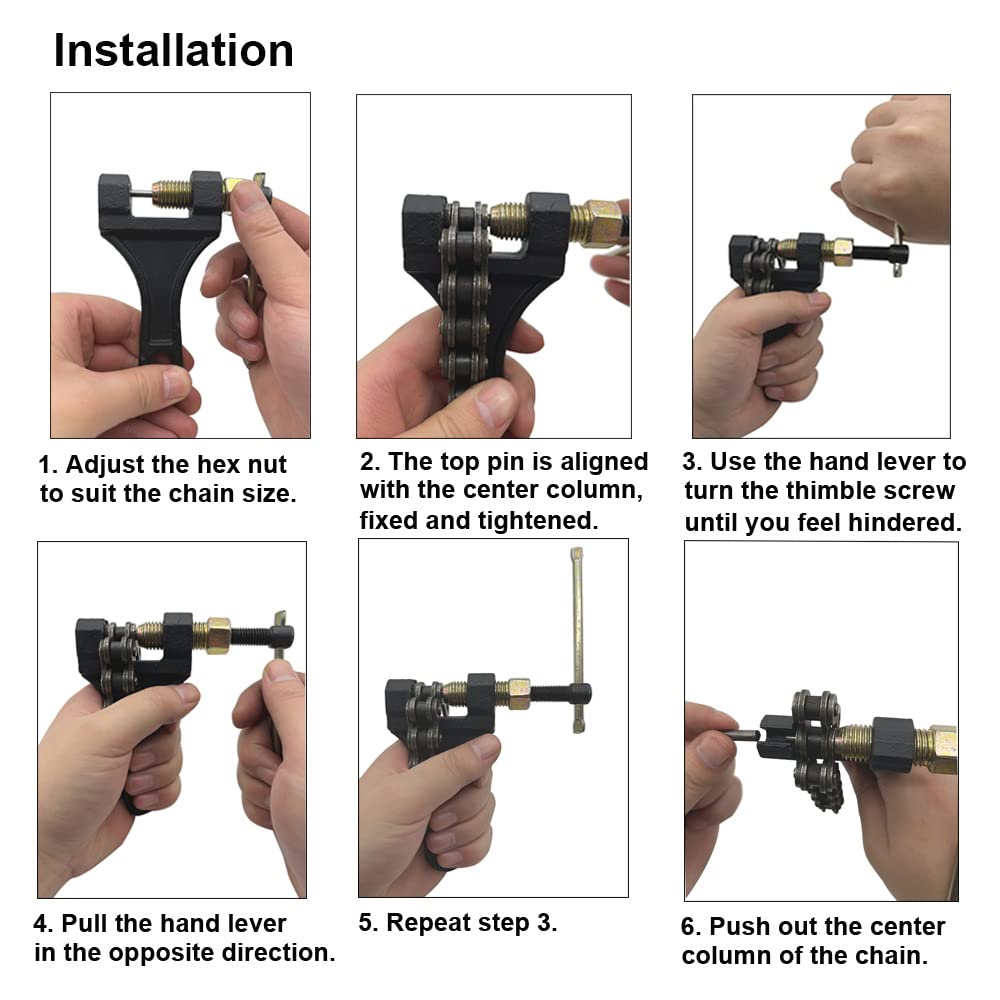 Installation

1. Adjust the hex nut to suit the chain size.

2. The top pin is aligned with the center column, fixed and tightened.

3. Use the hand lever to turn the thimble screw until you feel hindered.

4. Pull the hand lever in the opposite direction.

5. Repeat step 3.

6. Push out the center column of the chain.