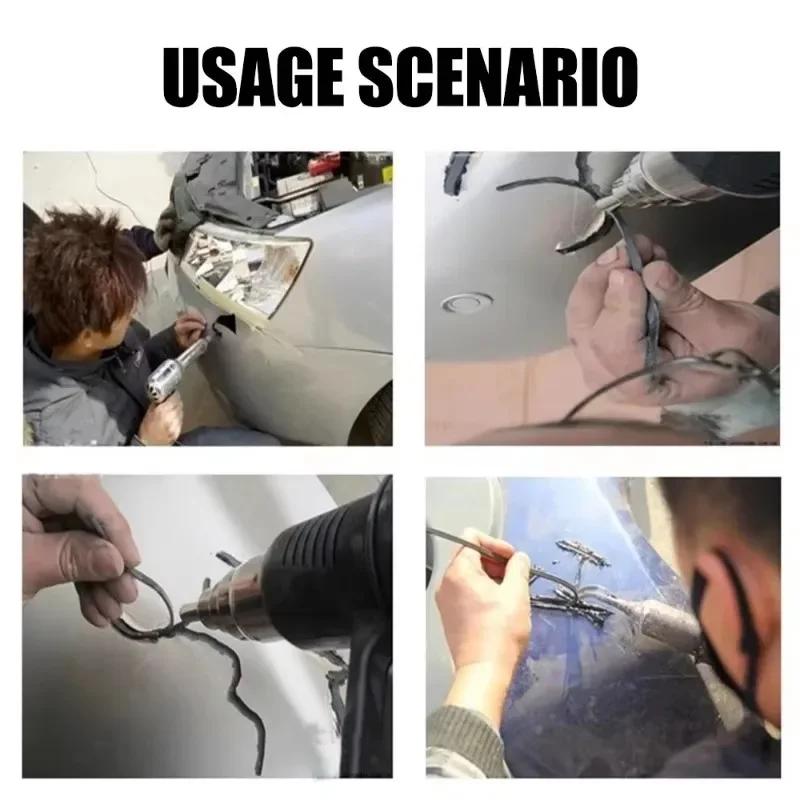 USAGE SCENARIO