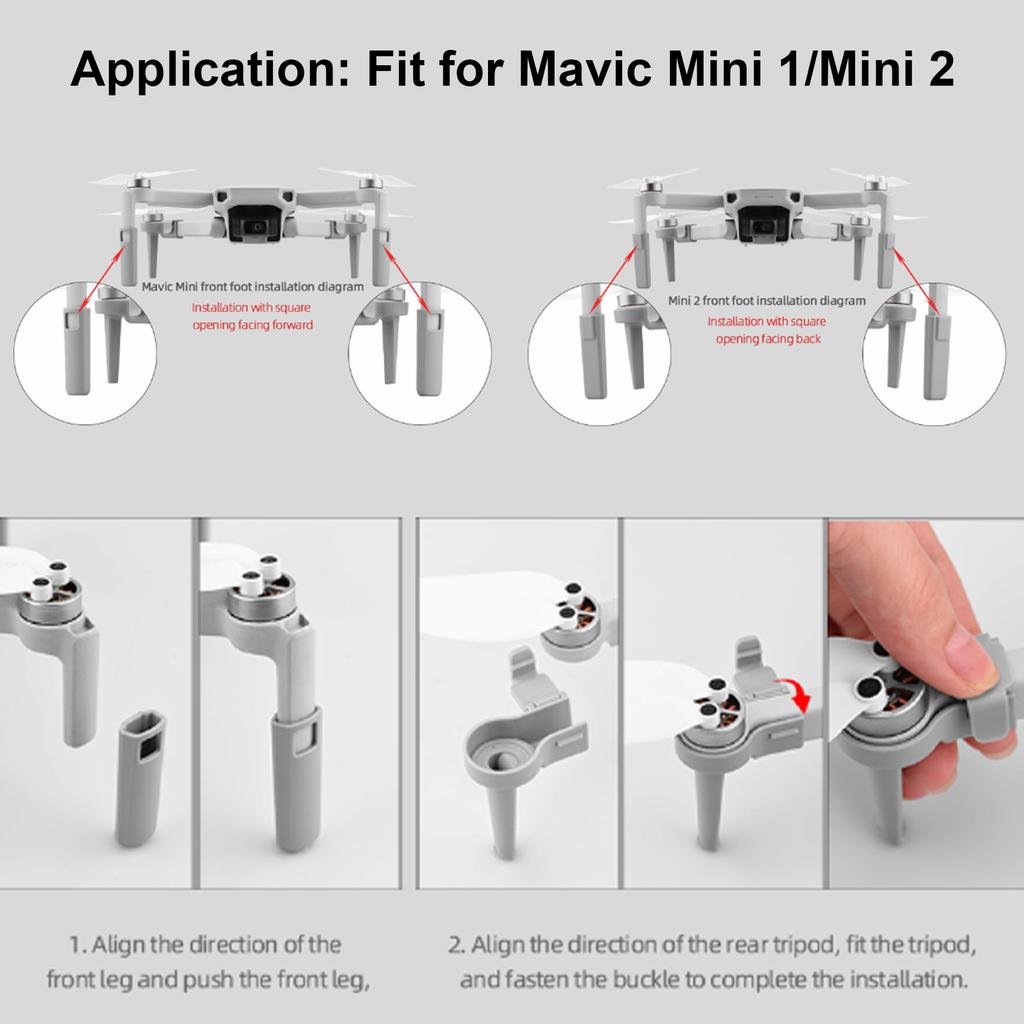 Application: Fit for Mavic Mini 1/Mini 2

Mavic Mini front foot installation diagram
Installation with square opening facing forward

Mini 2 front foot installation diagram
Installation with square opening facing back

1. Align the direction of the front leg and push the front leg,

2. Align the direction of the rear tripod, fit the tripod, and fasten the buckle to complete the installation.