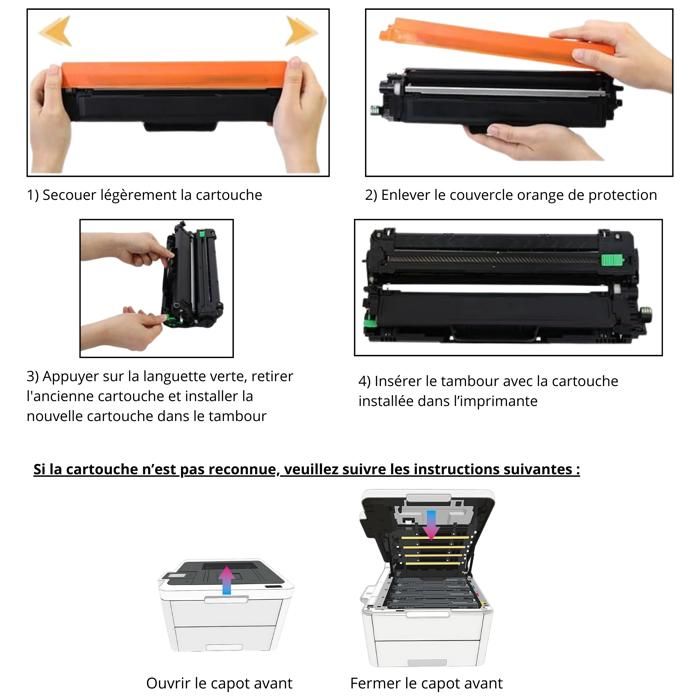 1) Secouer légèrement la cartouche

2) Enlever le couvercle orange de protection

3) Appuyer sur la languette verte, retirer l'ancienne cartouche et installer la nouvelle cartouche dans le tambour

4) Insérer le tambour avec la cartouche installée dans l'imprimante

Si la cartouche n'est pas reconnue, veuillez suivre les instructions suivantes :

Ouvrir le capot avant

Fermer le capot avant