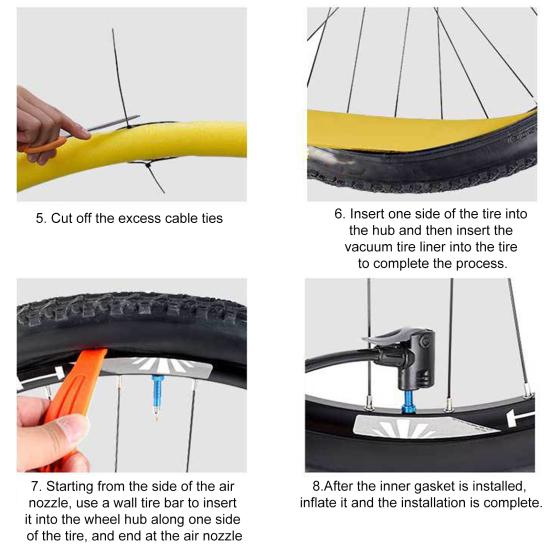 5. Cut off the excess cable ties

6. Insert one side of the tire into the hub and then insert the vacuum tire liner into the tire to complete the process.

7. Starting from the side of the air nozzle, use a wall tire bar to insert it into the wheel hub along one side of the tire, and end at the air nozzle

8.After the inner gasket is installed, inflate it and the installation is complete.