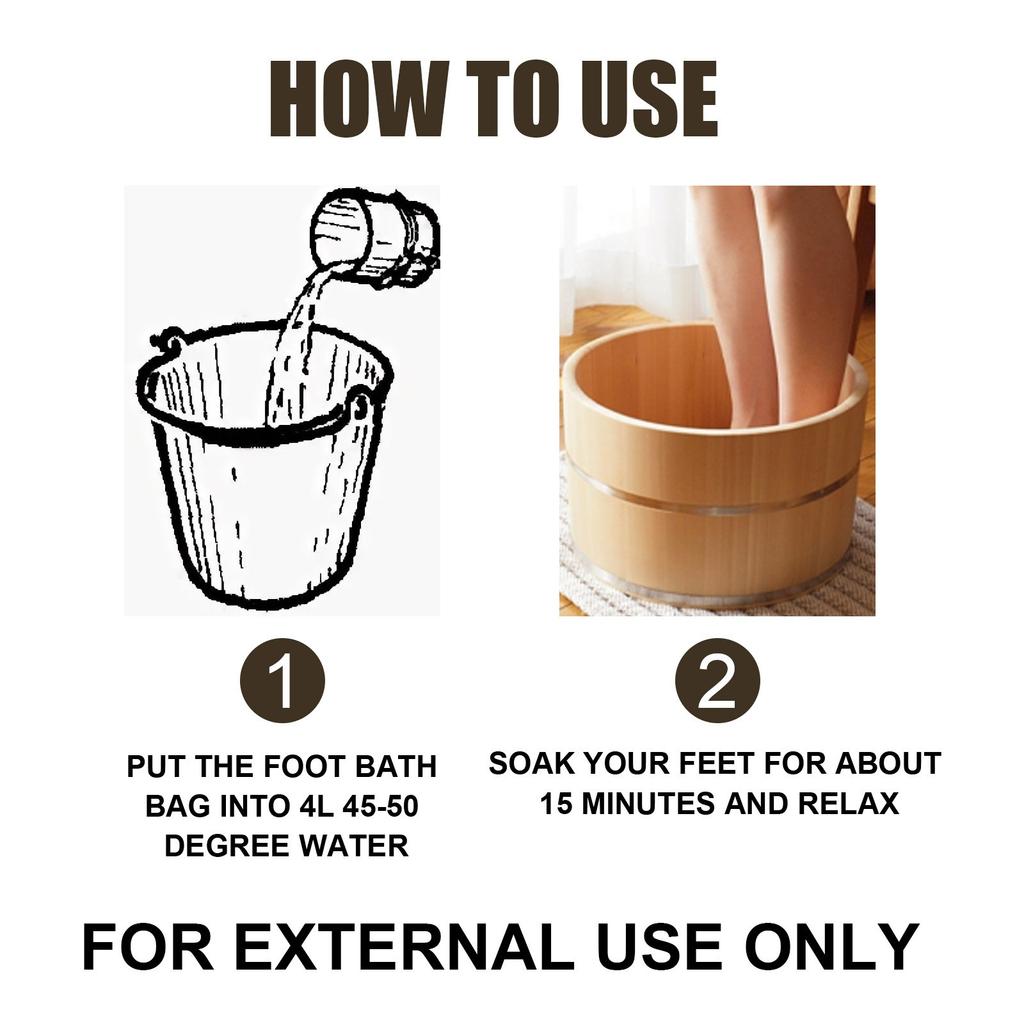 HOW TO USE

1

PUT THE FOOT BATH BAG INTO 4L 45-50 DEGREE WATER

2

SOAK YOUR FEET FOR ABOUT 15 MINUTES AND RELAX

FOR EXTERNAL USE ONLY