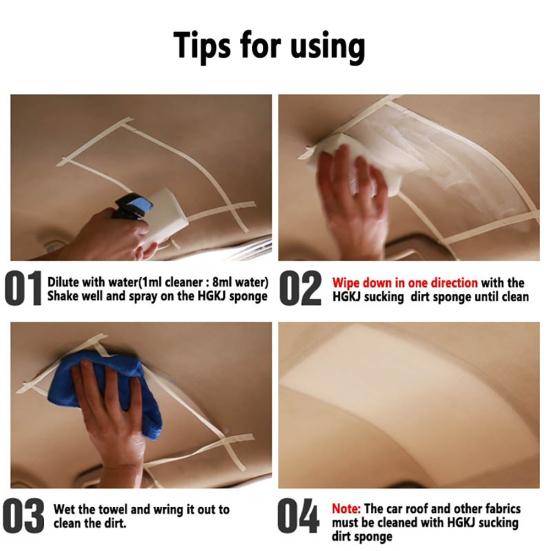 Tips for using

01 Dilute with water(1ml cleaner : 8ml water) Shake well and spray on the HGKJ sponge

02 Wipe down in one direction with the HGKJ sucking dirt sponge until clean

03 Wet the towel and wring it out to clean the dirt.

04 Note: The car roof and other fabrics must be cleaned with HGKJ sucking dirt sponge