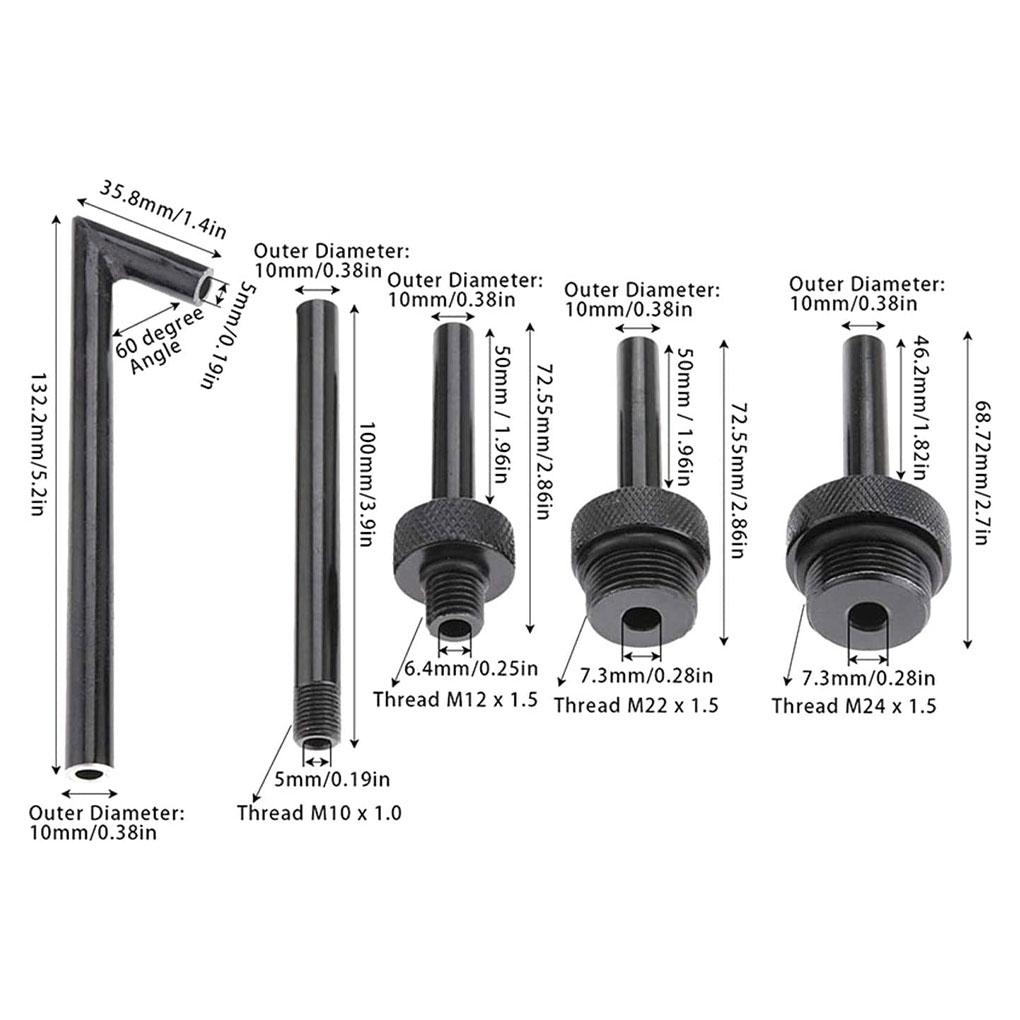 35.8mm/1.4in
5mm/0.19in
60 degree Angle
132.2mm/5.2in
Outer Diameter: 10mm/0.38in

Outer Diameter: 10mm/0.38in
100mm/3.9in
5mm/0.19in
Thread M10 x 1.0

Outer Diameter: 10mm/0.38in
50mm / 1.96in
72.55mm/2.86in
6.4mm/0.25in
Thread M12 x 1.5

Outer Diameter: 10mm/0.38in
50mm / 1.96in
72.55mm/2.86in
7.3mm/0.28in
Thread M22 x 1.5

Outer Diameter: 10mm/0.38in
46.2mm/1.82in
68.72mm/2.7in
7.3mm/0.28in
Thread M24 x 1.5