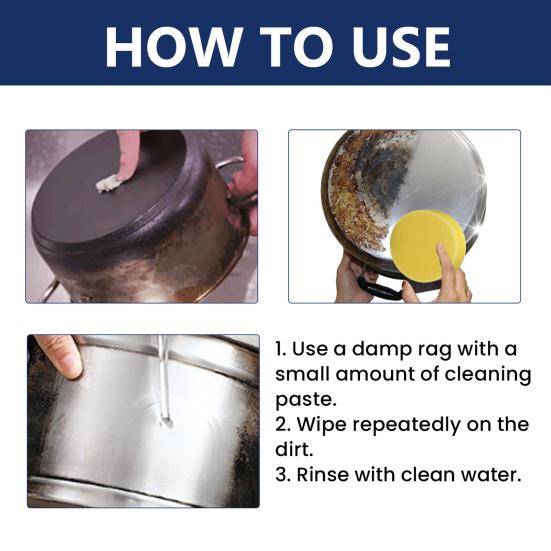 HOW TO USE

1. Use a damp rag with a small amount of cleaning paste.
2. Wipe repeatedly on the dirt.
3. Rinse with clean water.