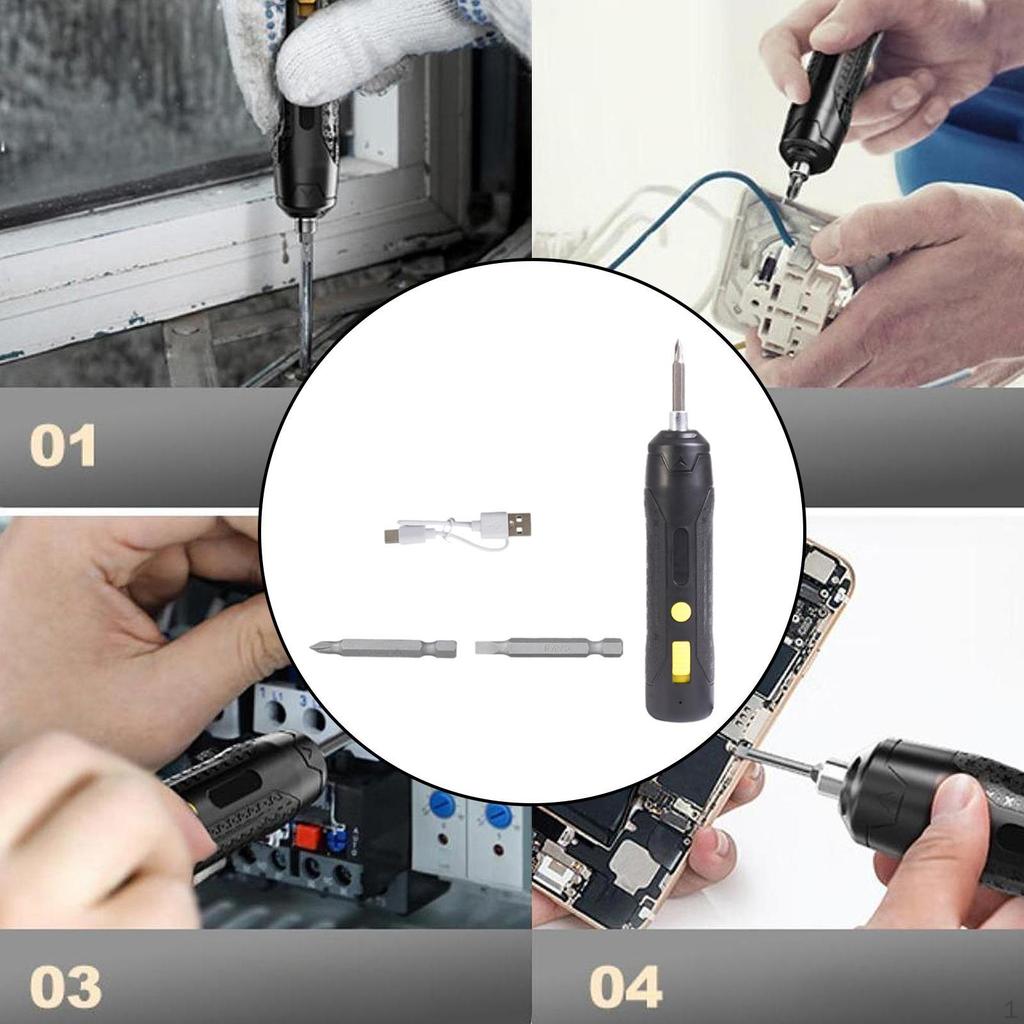 01

03

04

1