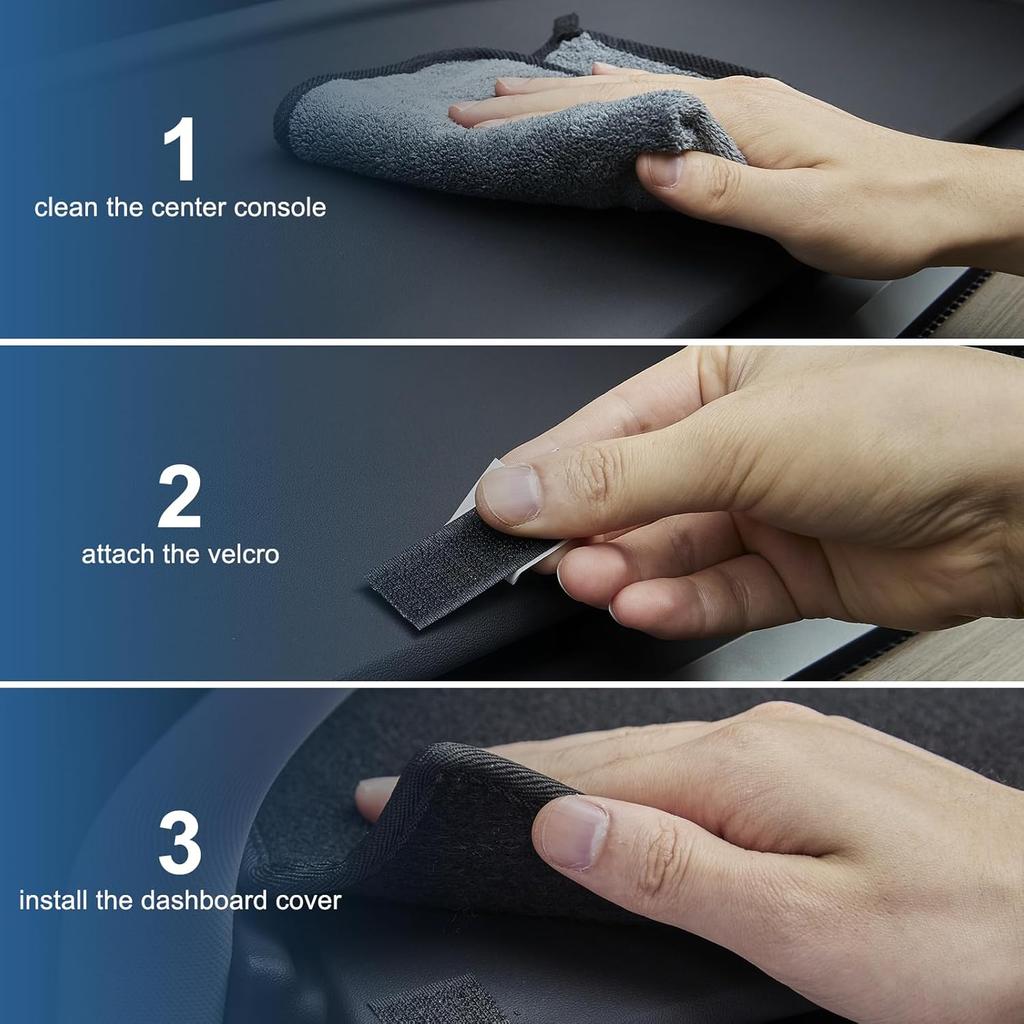 1
clean the center console

2
attach the velcro

3
install the dashboard cover