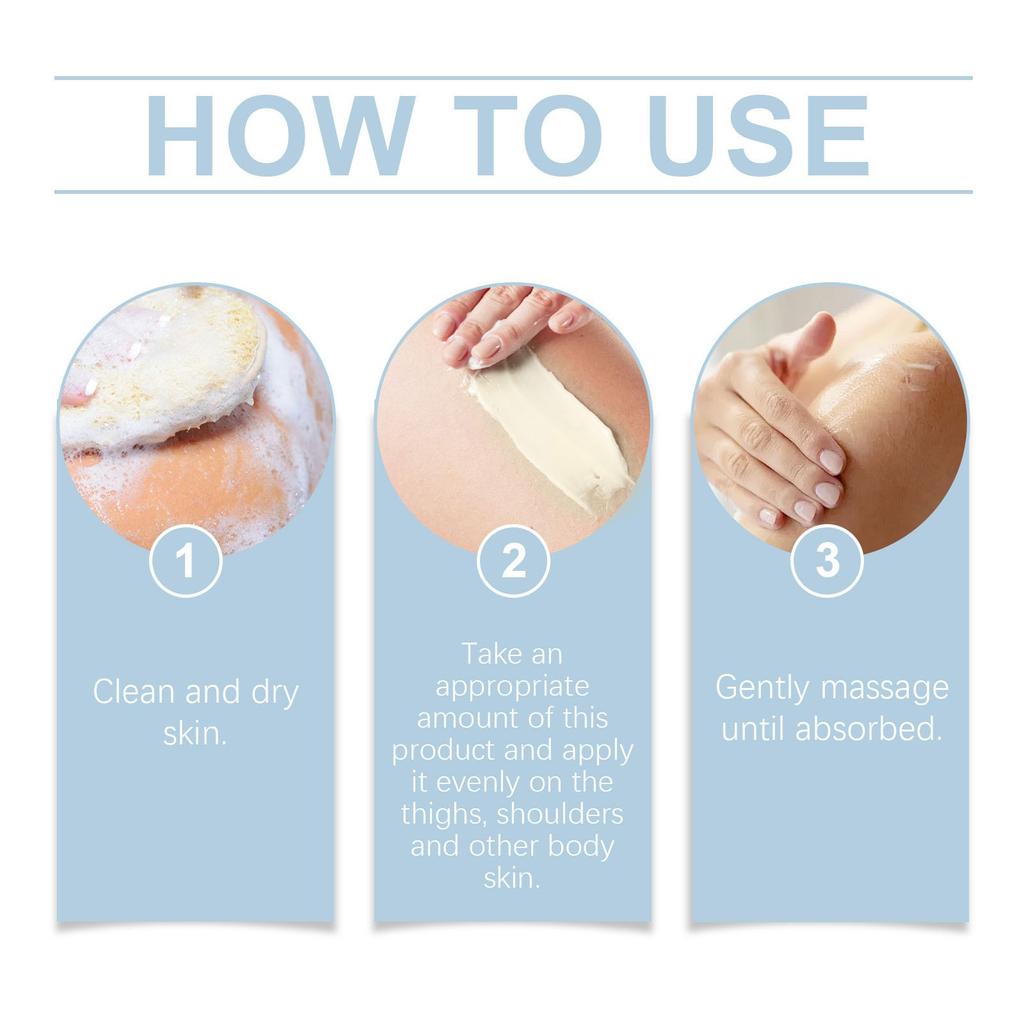 HOW TO USE

1

Clean and dry skin.

2

Take an appropriate amount of this product and apply it evenly on the thighs, shoulders and other body skin.

3

Gently massage until absorbed.