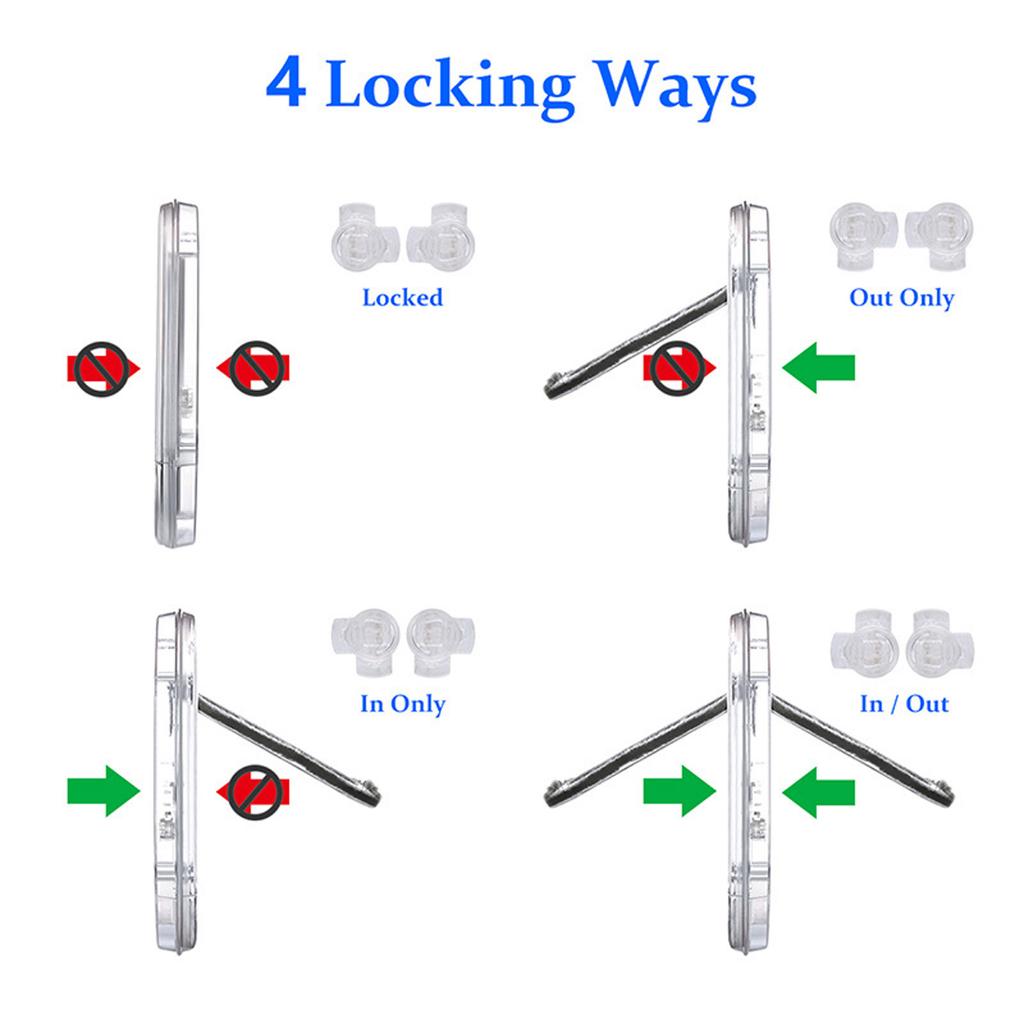 4 Locking Ways

Locked

Out Only

In Only

In / Out