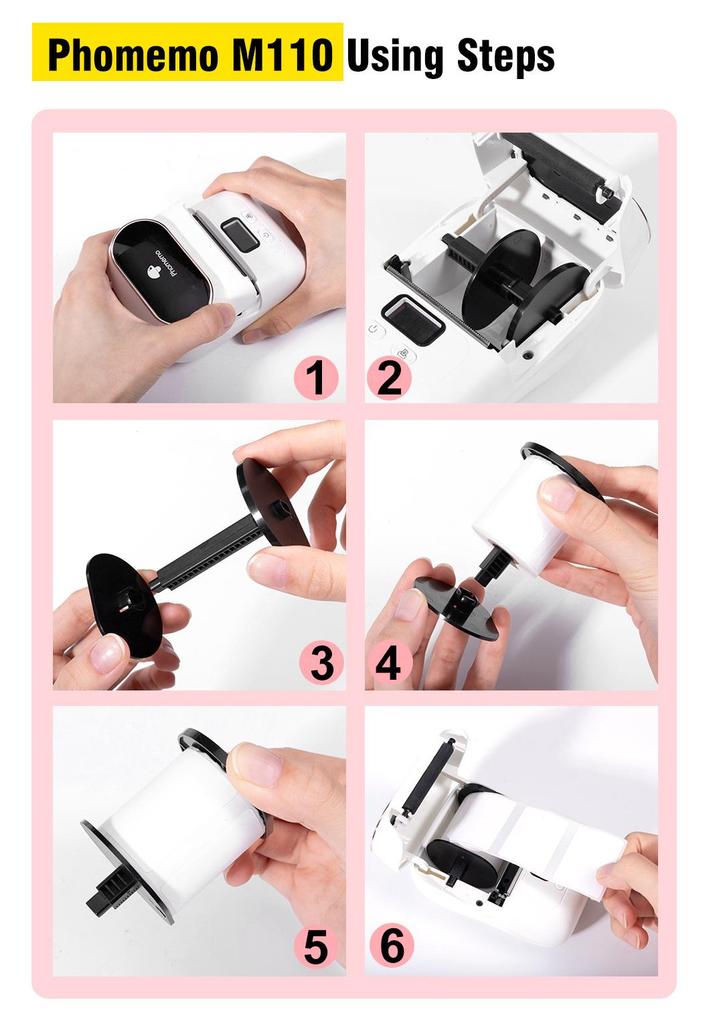 Phomemo M110 Using Steps

Phomemo

1

2

3

4

5

6