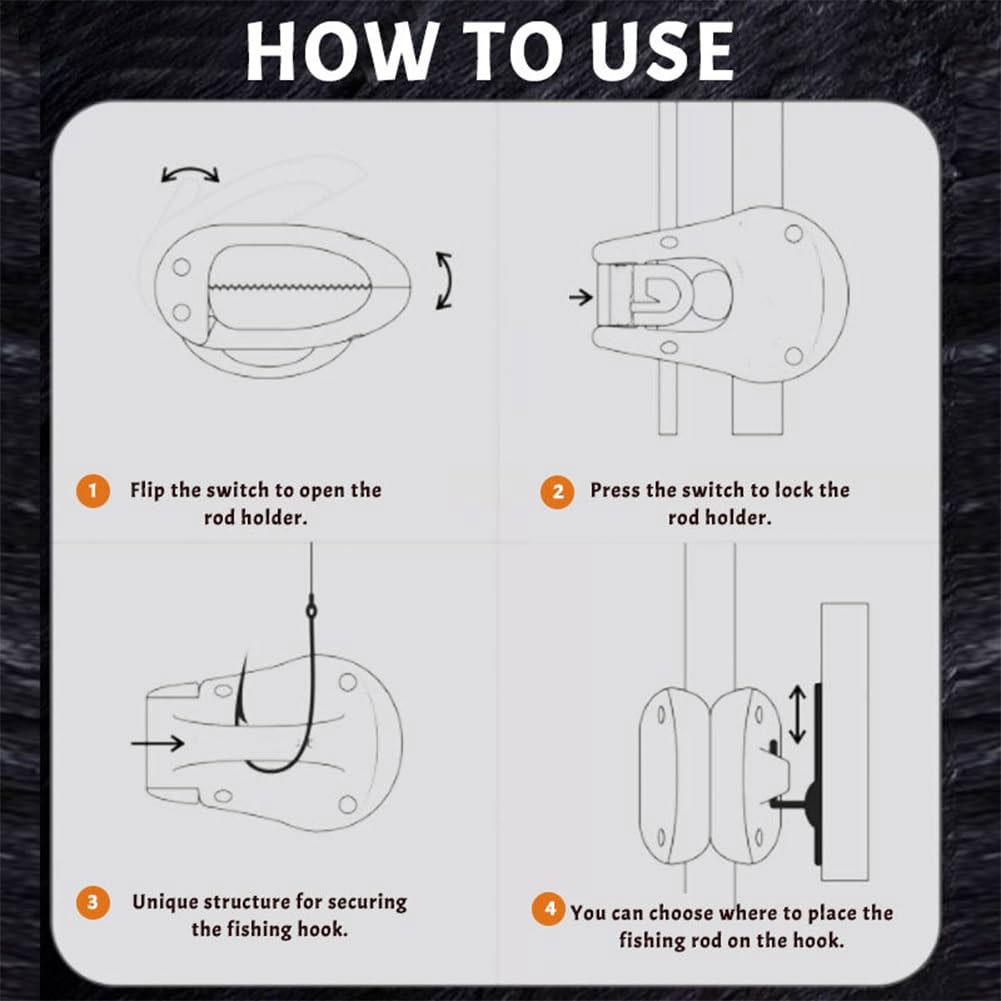 HOW TO USE

1 Flip the switch to open the rod holder.

2 Press the switch to lock the rod holder.

3 Unique structure for securing the fishing hook.

4 You can choose where to place the fishing rod on the hook.