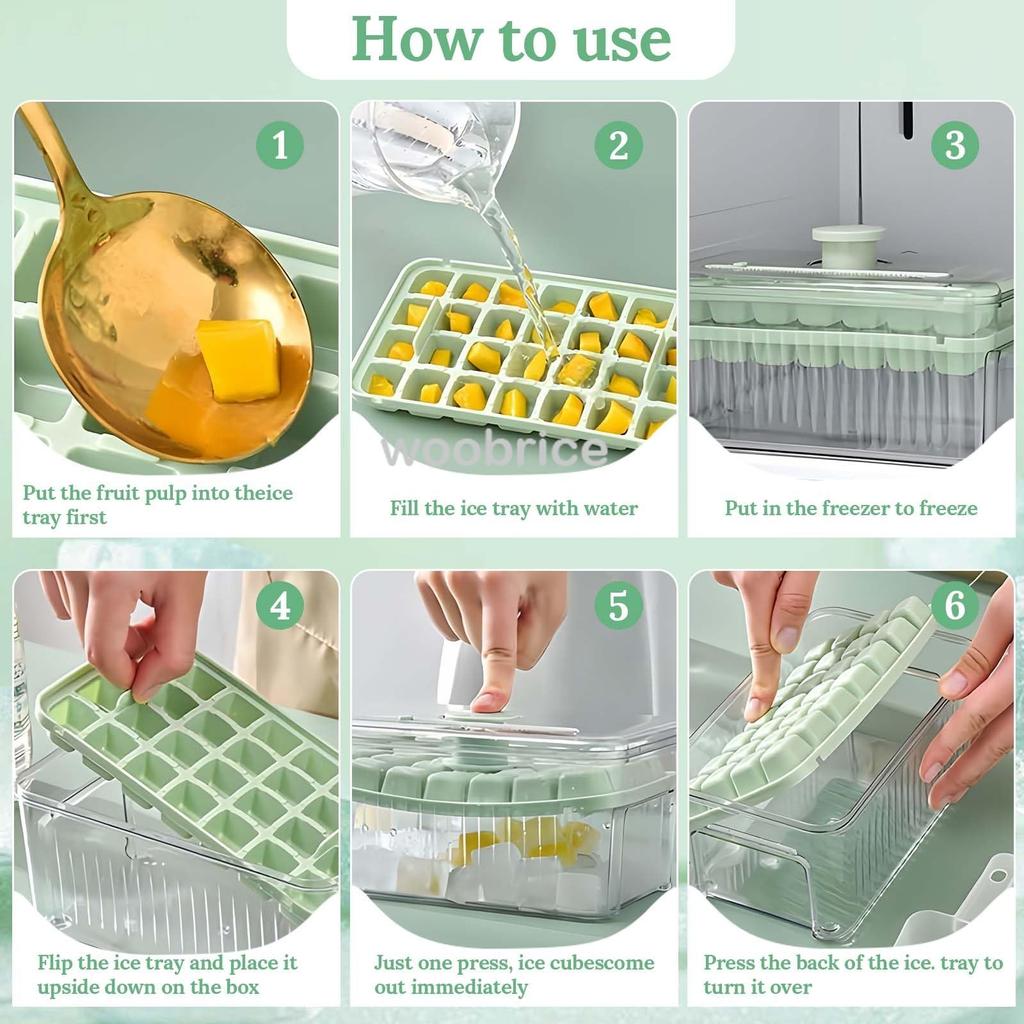 How to use

1

Put the fruit pulp into theice tray first

2

woobrice

Fill the ice tray with water

3

Put in the freezer to freeze

4

Flip the ice tray and place it upside down on the box

5

Just one press, ice cubescome out immediately

6

Press the back of the ice. tray to turn it over