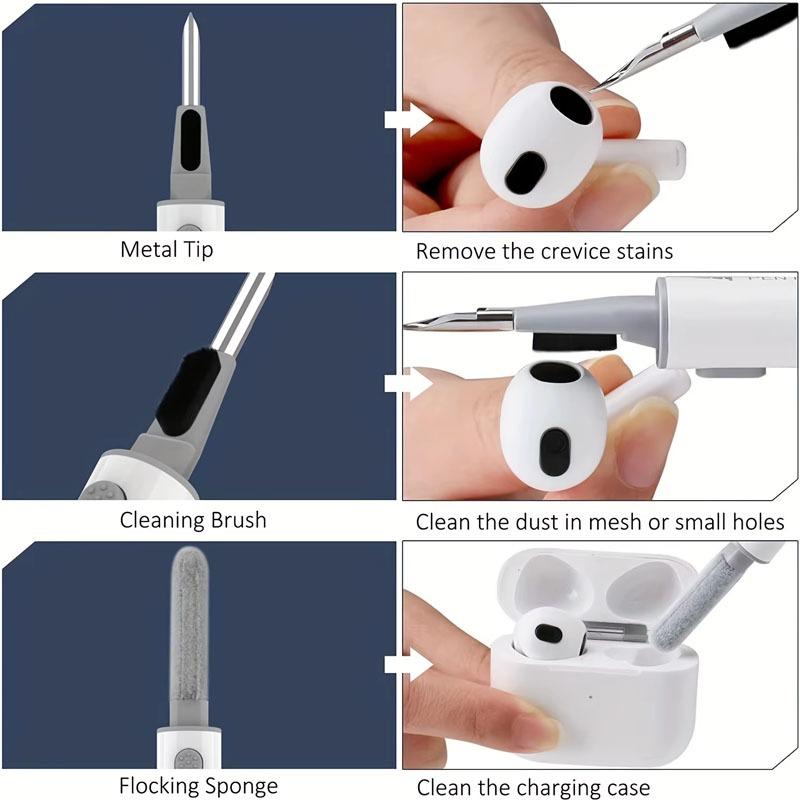 Metal Tip

Remove the crevice stains

Cleaning Brush

Clean the dust in mesh or small holes

Flocking Sponge

Clean the charging case