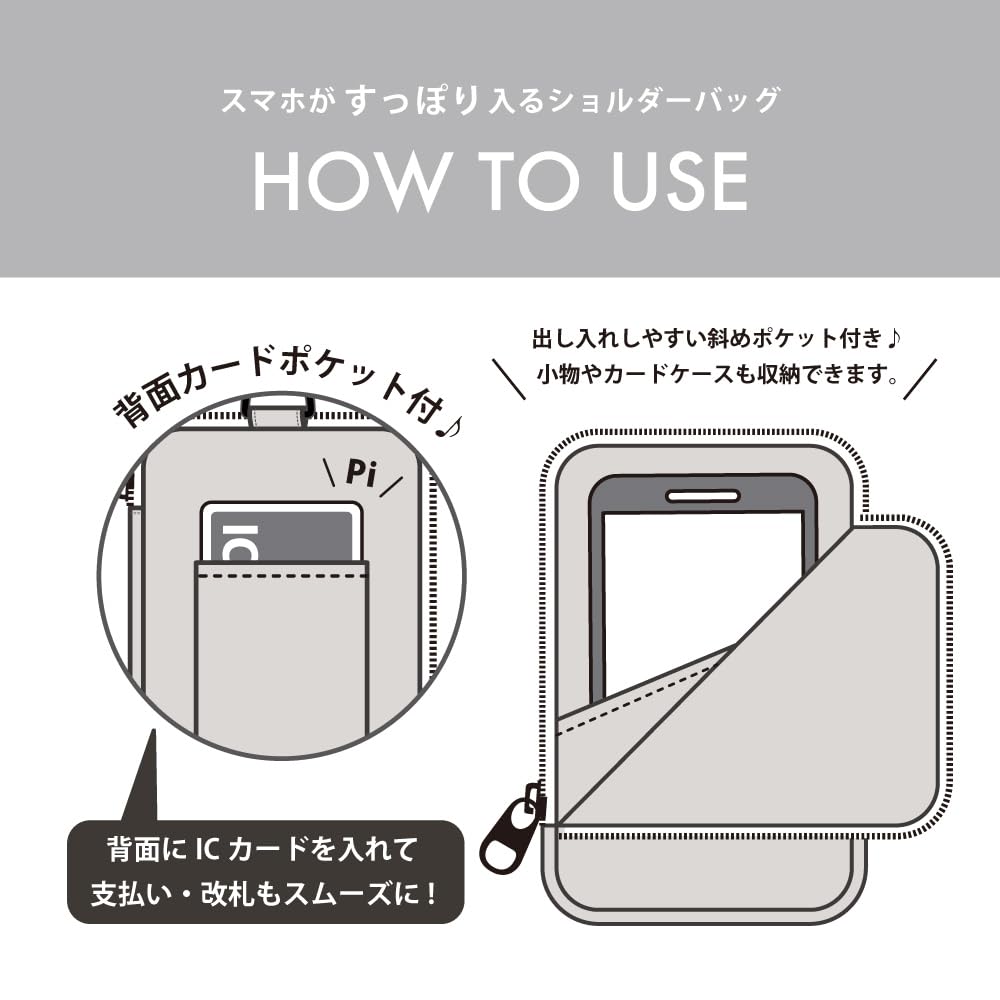 スマホが すっぽり 入るショルダーバッグ

HOW TO USE

背面カードポケット付♪

Pi

IC

背面に IC カードを入れて
支払い・改札もスムーズに！

出し入れしやすい斜めポケット付き♪
小物やカードケースも収納できます。