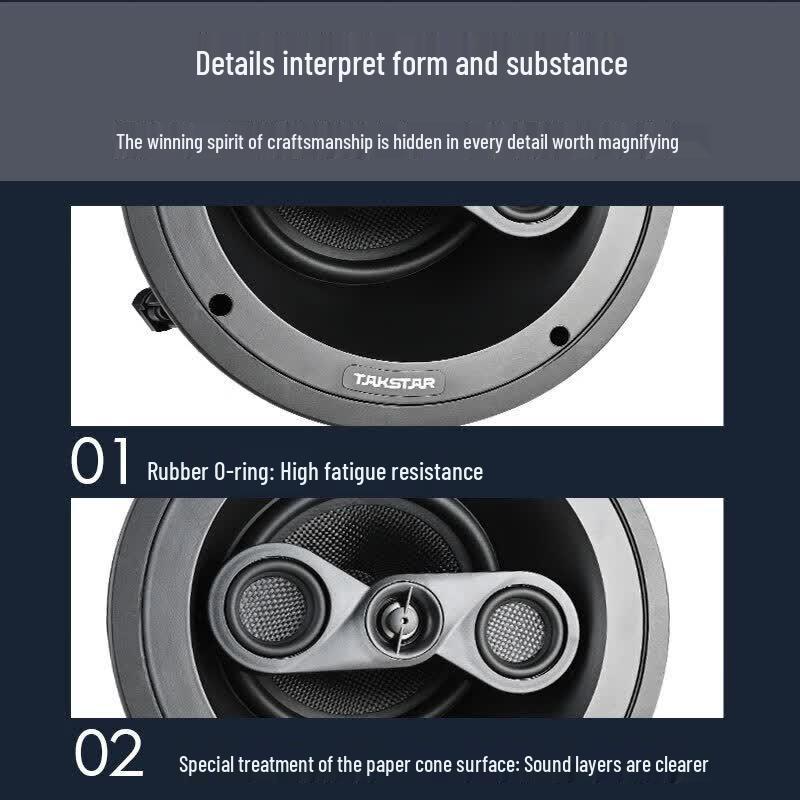 Details interpret form and substance

The winning spirit of craftsmanship is hidden in every detail worth magnifying

TAKSTAR

01 Rubber O-ring: High fatigue resistance

02 Special treatment of the paper cone surface: Sound layers are clearer