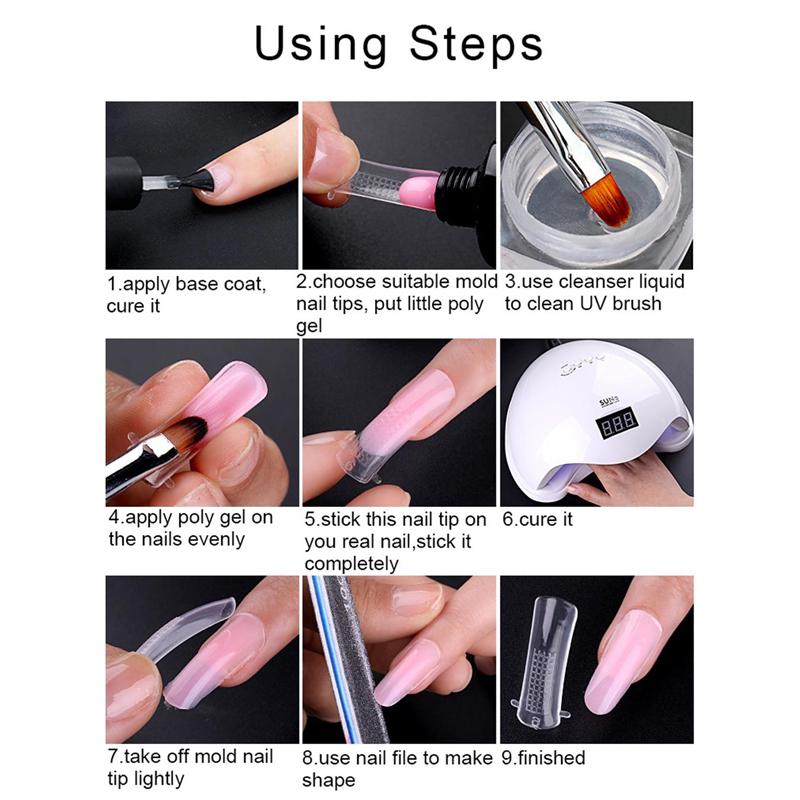 Using Steps

1.apply base coat, cure it

2.choose suitable mold nail tips, put little poly gel

3.use cleanser liquid to clean UV brush

4.apply poly gel on the nails evenly

5.stick this nail tip on you real nail,stick it completely

SUN5

888

6.cure it

7.take off mold nail tip lightly

8.use nail file to make shape

9.finished