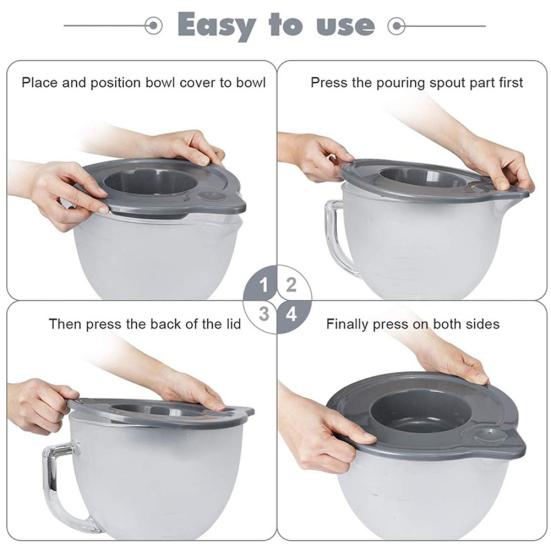 Easy to use

Place and position bowl cover to bowl

Press the pouring spout part first

1
2
3
4

Then press the back of the lid

Finally press on both sides