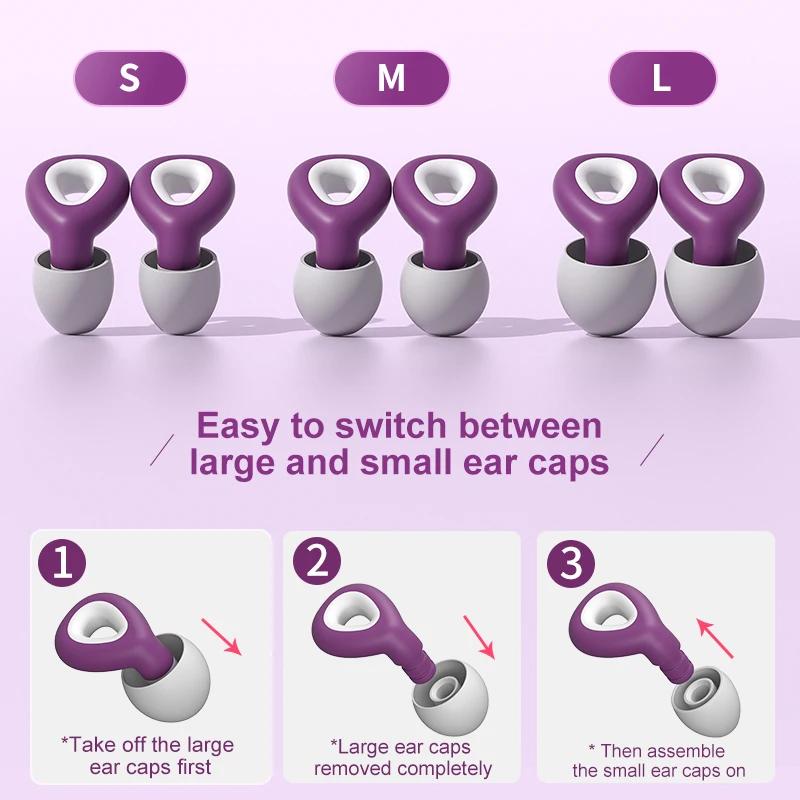 S

M

L

Easy to switch between large and small ear caps

1
*Take off the large ear caps first

2
*Large ear caps removed completely

3
* Then assemble the small ear caps on