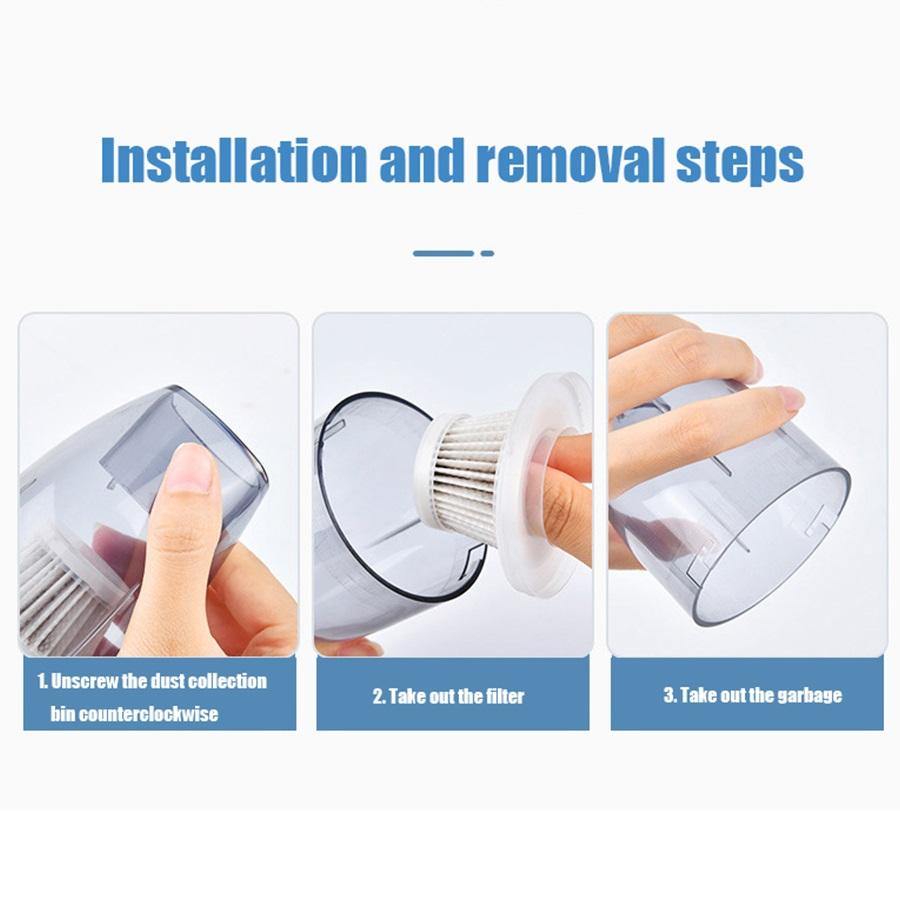 Installation and removal steps

1. Unscrew the dust collection bin counterclockwise

2. Take out the filter

3. Take out the garbage