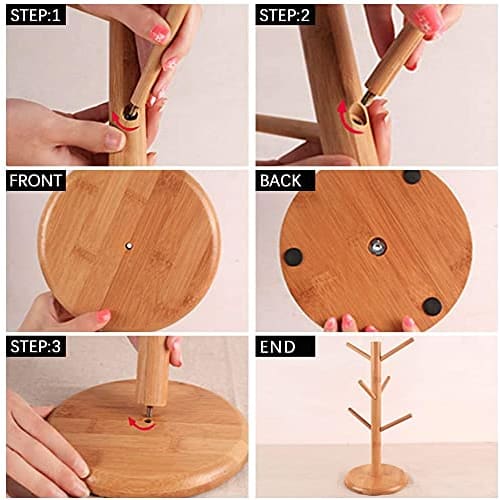 STEP:1

STEP:2

FRONT

BACK

STEP:3

END