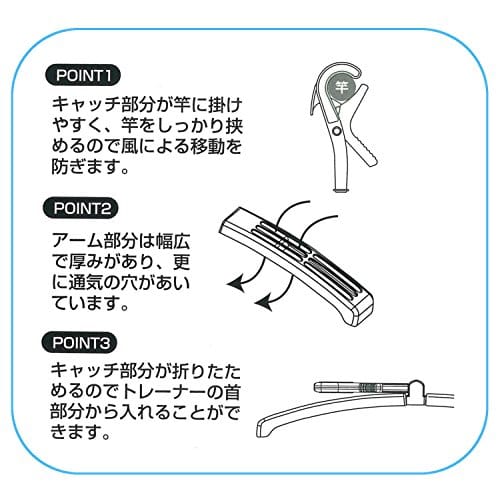 POINT1

キャッチ部分が竿に掛けやすく、竿をしっかり挟めるので風による移動を防ぎます。

竿

POINT2

アーム部分は幅広で厚みがあり、更に通気の穴があいています。

POINT3

キャッチ部分が折りたためるのでトレーナーの首部分から入れることができます。