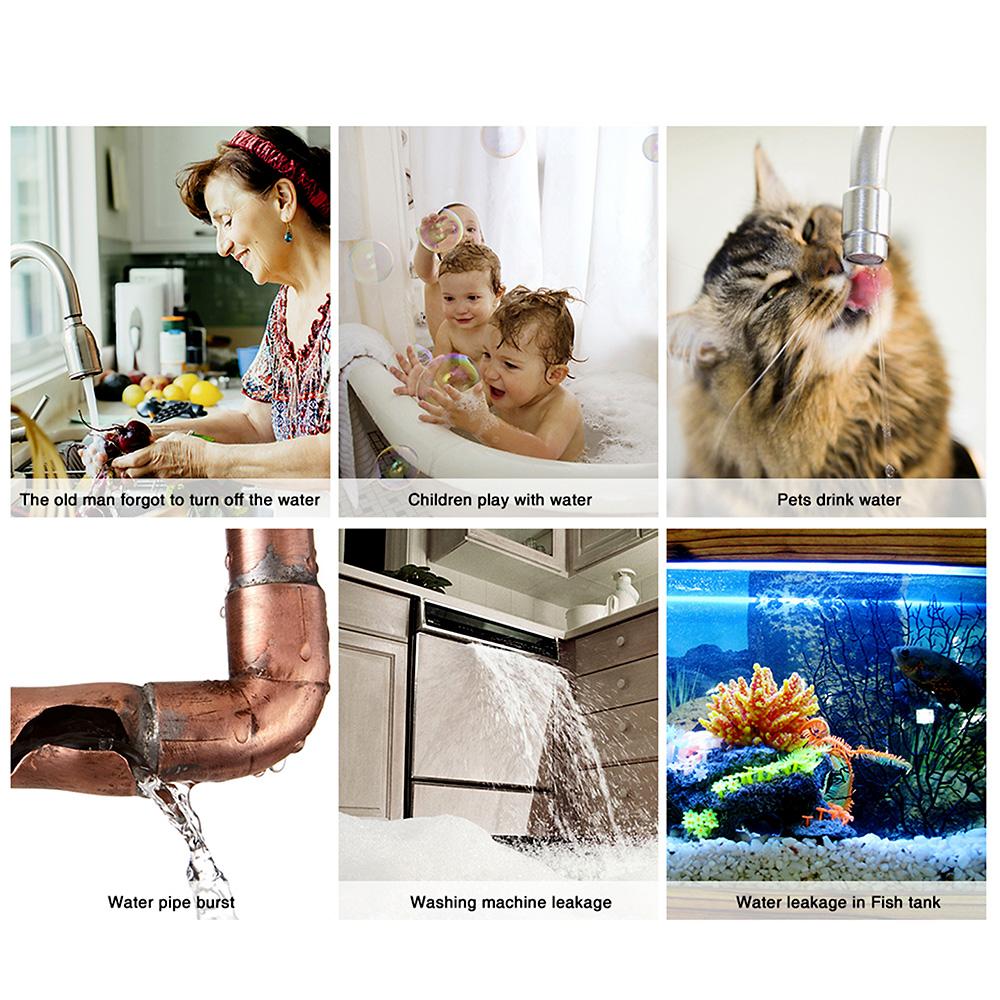 The old man forgot to turn off the water

Children play with water

Pets drink water

Water pipe burst

Washing machine leakage

Water leakage in Fish tank