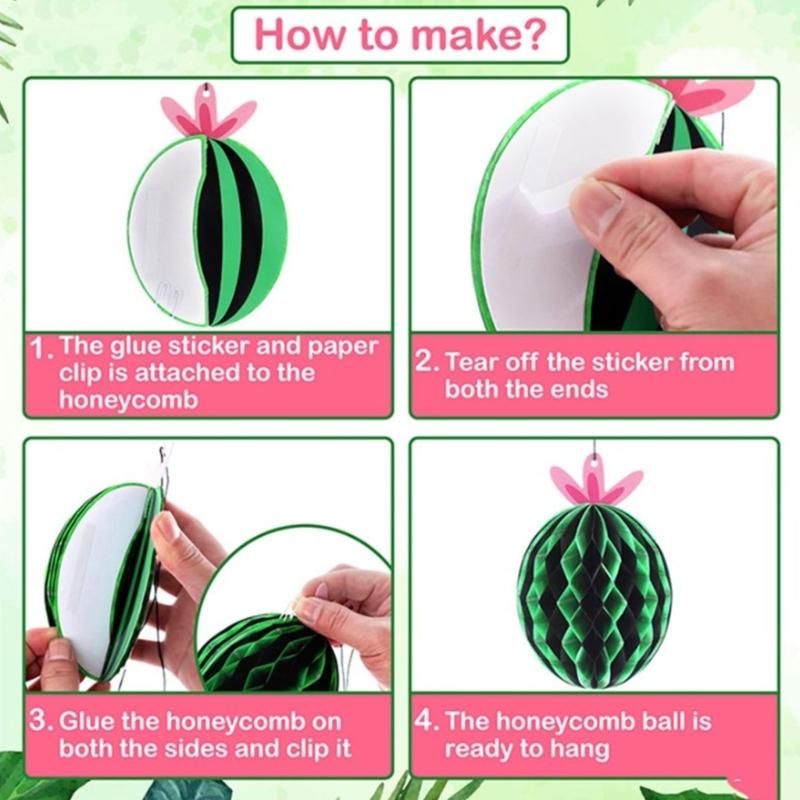 How to make?

1. The glue sticker and paper clip is attached to the honeycomb

2. Tear off the sticker from both the ends

3. Glue the honeycomb on both the sides and clip it

4. The honeycomb ball is ready to hang