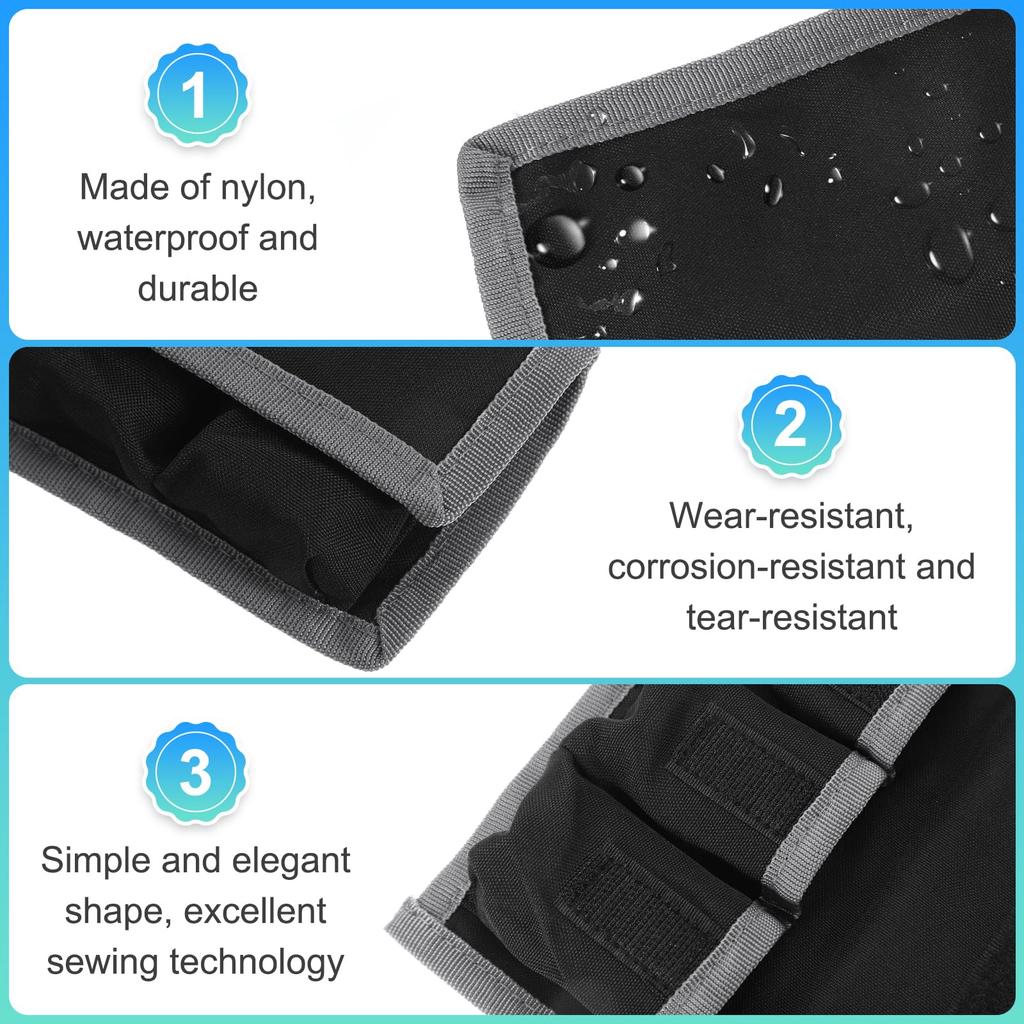 1

Made of nylon, waterproof and durable

2

Wear-resistant, corrosion-resistant and tear-resistant

3

Simple and elegant shape, excellent sewing technology